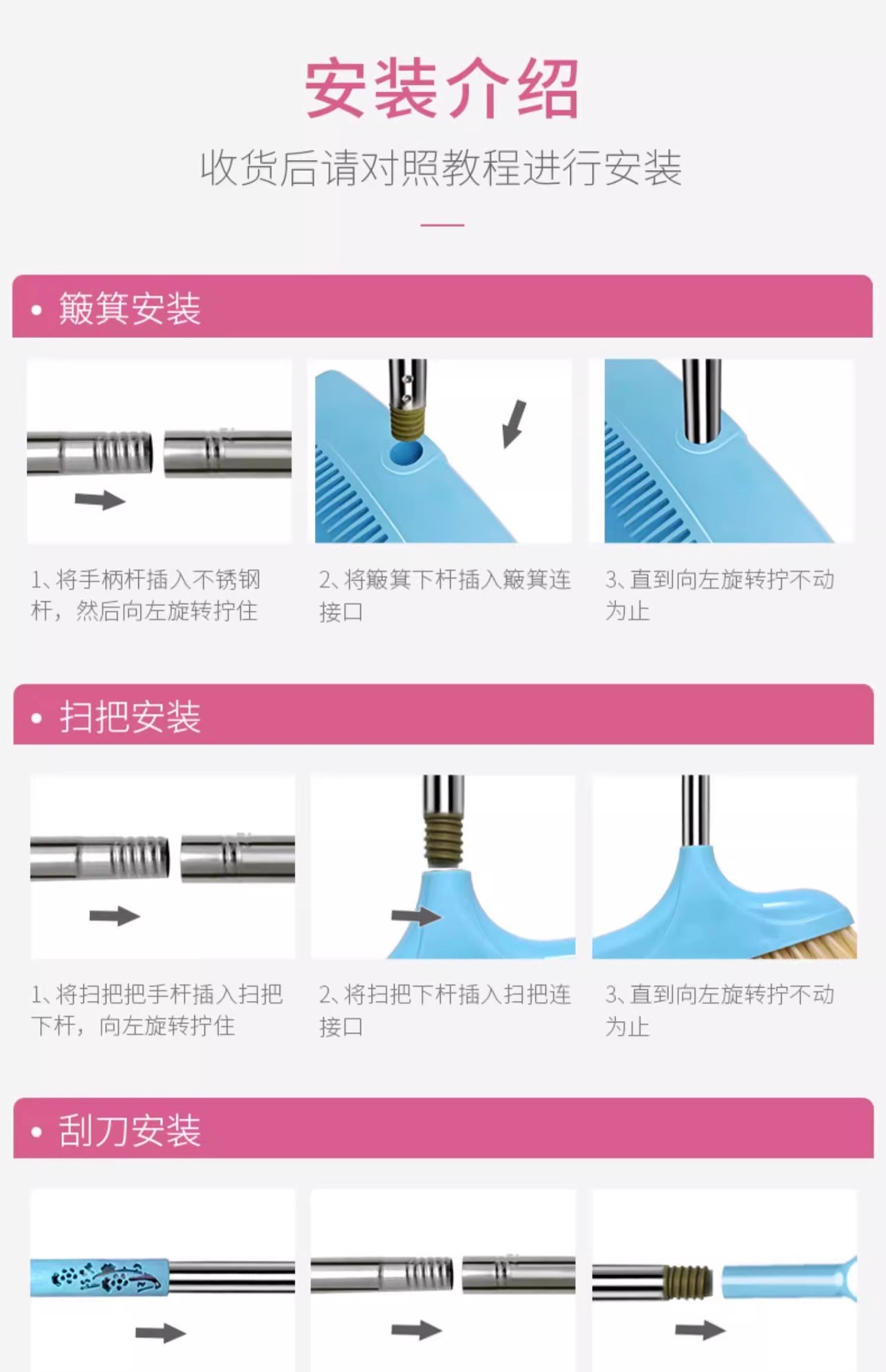 安装介绍

收货后请对照教程进行安装

• 簸箕安装

1、将手柄杆插入不锈钢杆，然后向左旋转拧住

2、将簸箕下杆插入簸箕连接口

3、直到向左旋转拧不动为止

• 扫把安装

1、将扫把把手杆插入扫把下杆，向左旋转拧住

2、将扫把下杆插入扫把连接口

3、直到向左旋转拧不动为止

• 刮刀安装