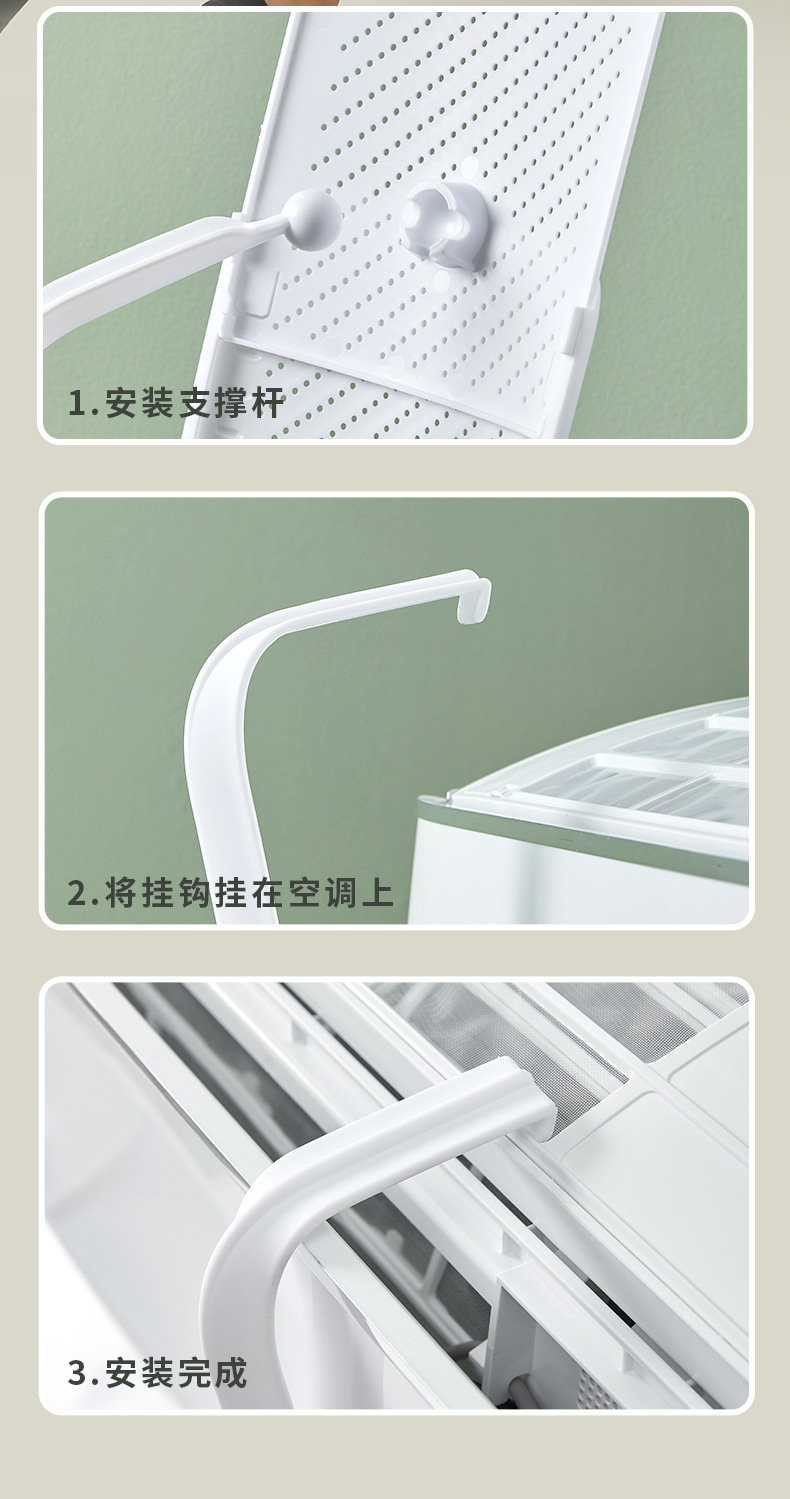 1.安装支撑杆

2.将挂钩挂在空调上

3.安装完成