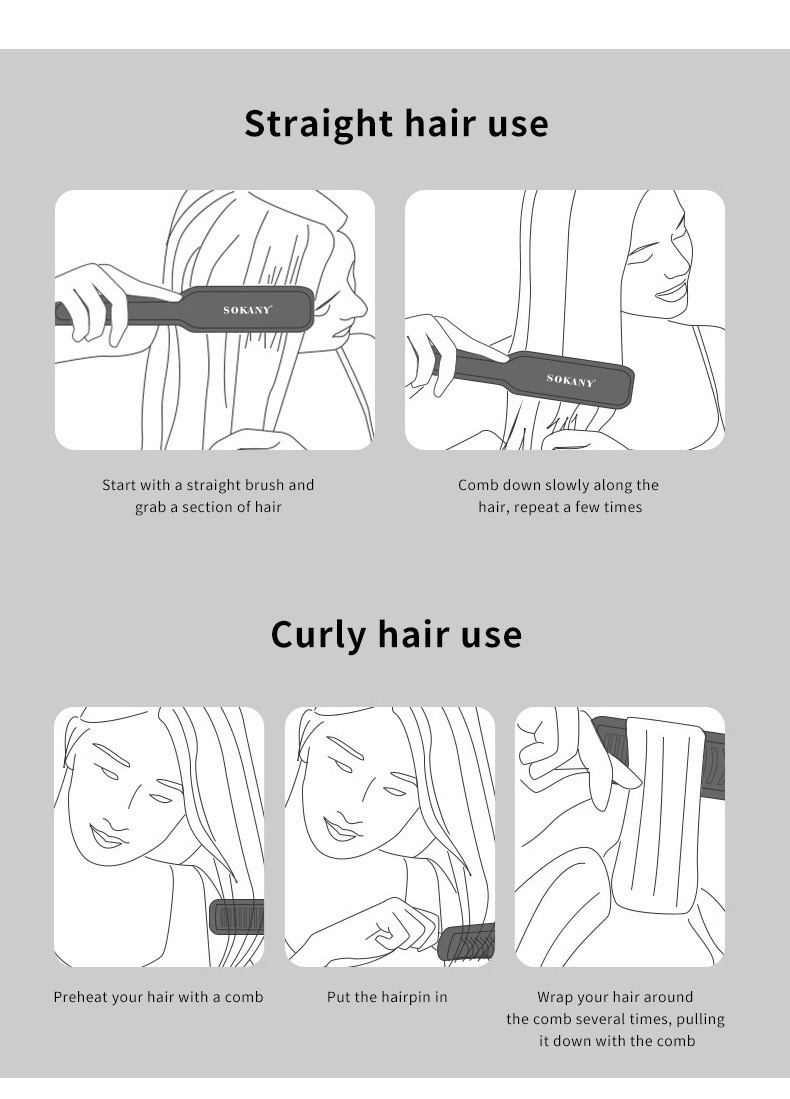 Straight hair use

SOKANY

SOKANY

Start with a straight brush and grab a section of hair

Comb down slowly along the hair, repeat a few times

Curly hair use

Preheat your hair with a comb

Put the hairpin in

Wrap your hair around the comb several times, pulling it down with the comb