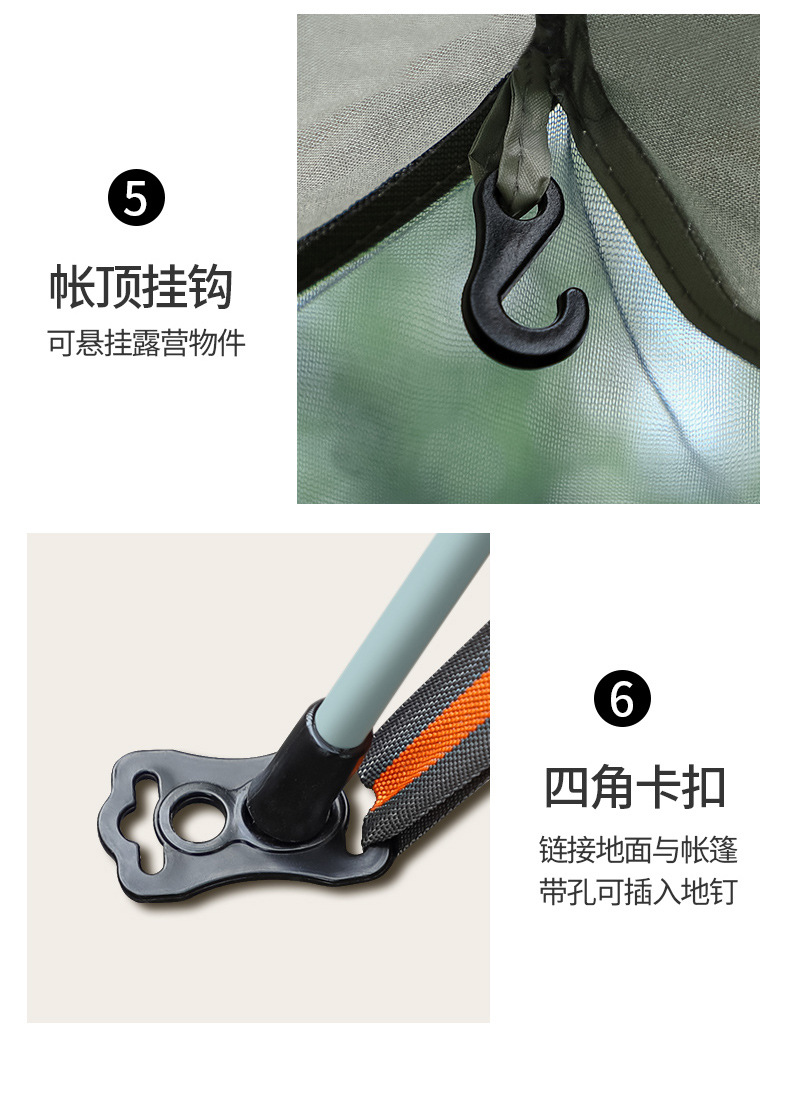 5

帐顶挂钩

可悬挂露营物件

6

四角卡扣

链接地面与帐篷
带孔可插入地钉