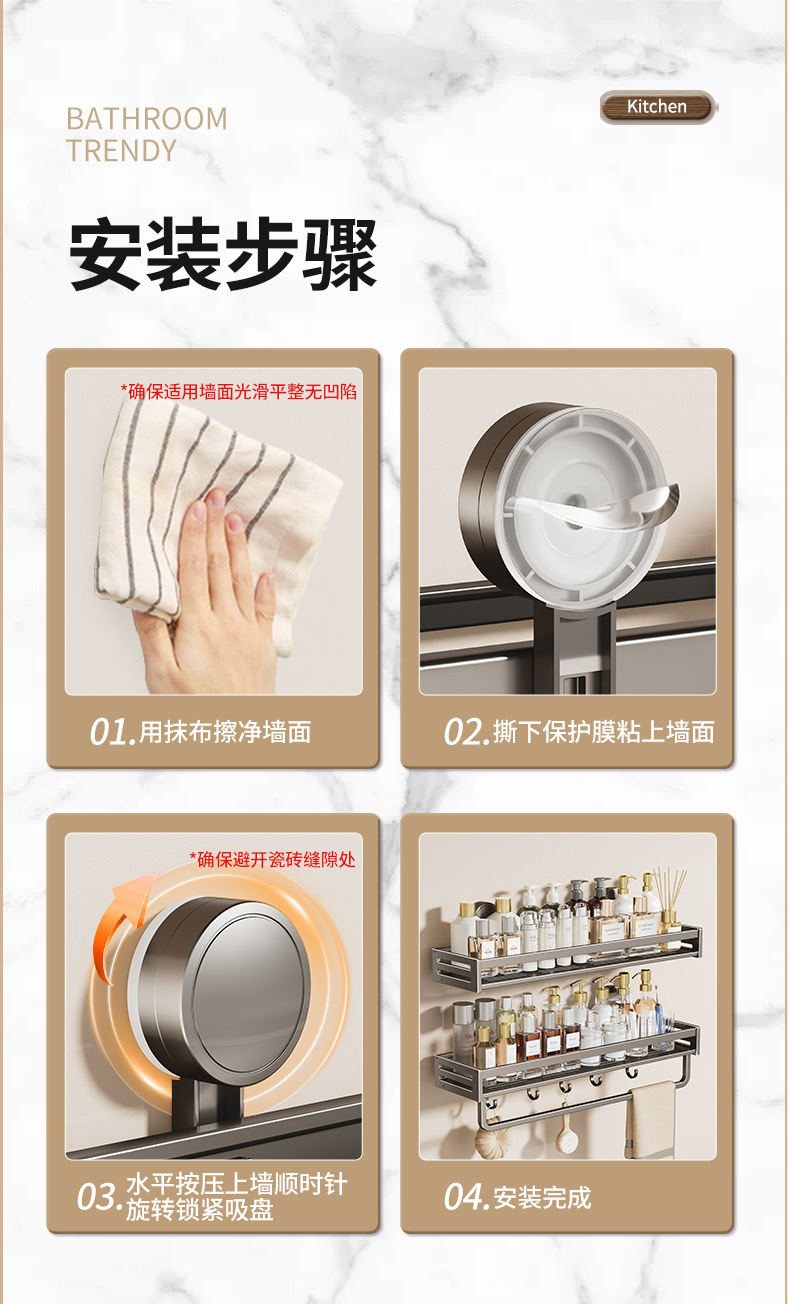 BATHROOM
TRENDY

Kitchen

安装步骤

*确保适用墙面光滑平整无凹陷

01.用抹布擦净墙面

02.撕下保护膜粘上墙面

*确保避开瓷砖缝隙处

03.水平按压上墙顺时针旋转锁紧吸盘

04.安装完成