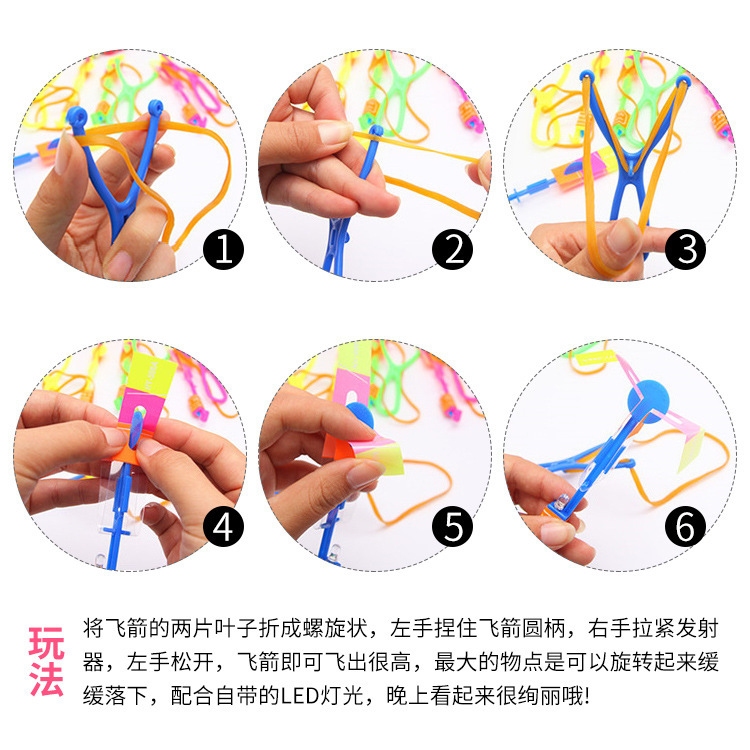 1

2

3

4

5

6

玩法

将飞箭的两片叶子折成螺旋状，左手捏住飞箭圆柄，右手拉紧发射器，左手松开，飞箭即可飞出很高，最大的物点是可以旋转起来缓缓落下，配合自带的LED灯光，晚上看起来很绚丽哦!