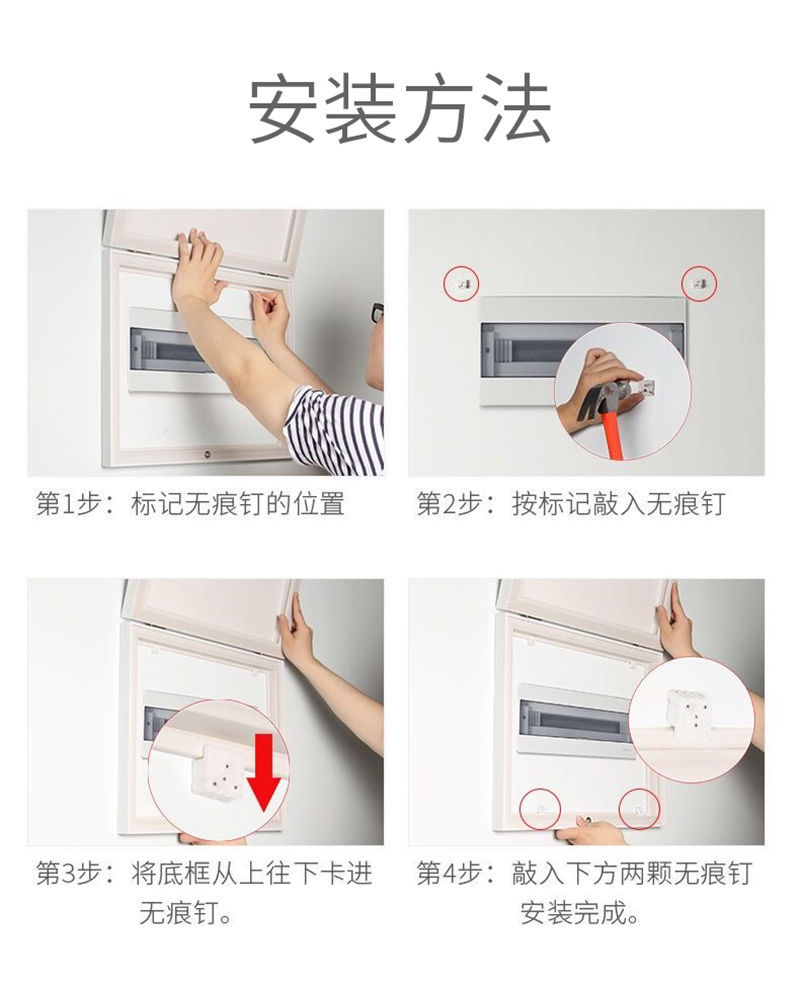 安装方法

第1步：标记无痕钉的位置

第2步：按标记敲入无痕钉

第3步：将底框从上往下卡进无痕钉。

第4步：敲入下方两颗无痕钉安装完成。