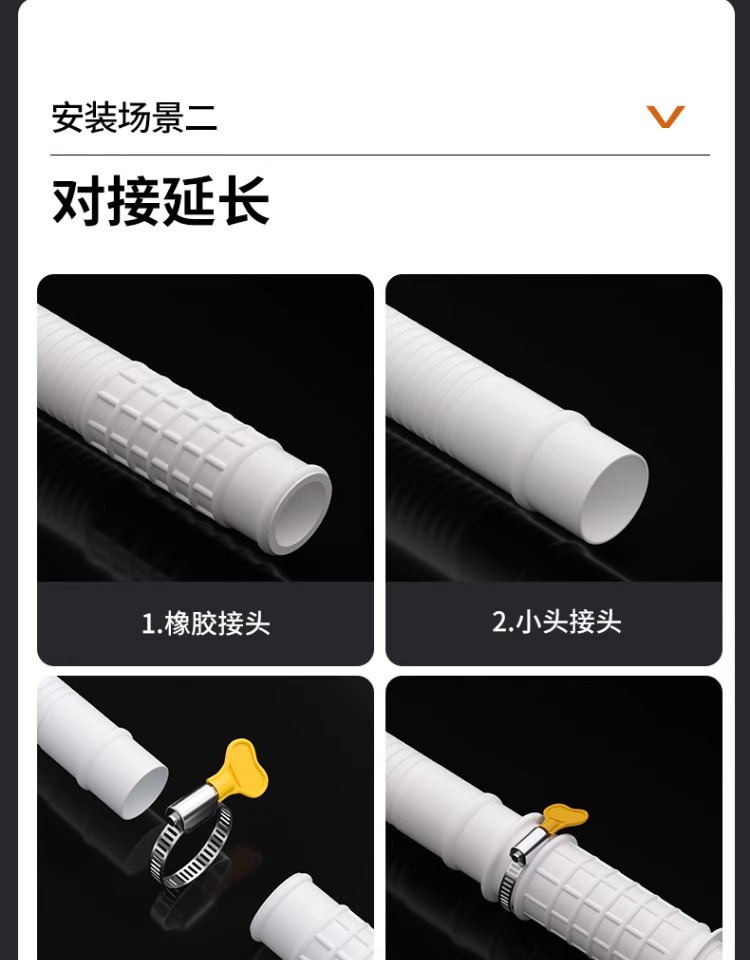 安装场景二

对接延长

1.橡胶接头

2.小头接头