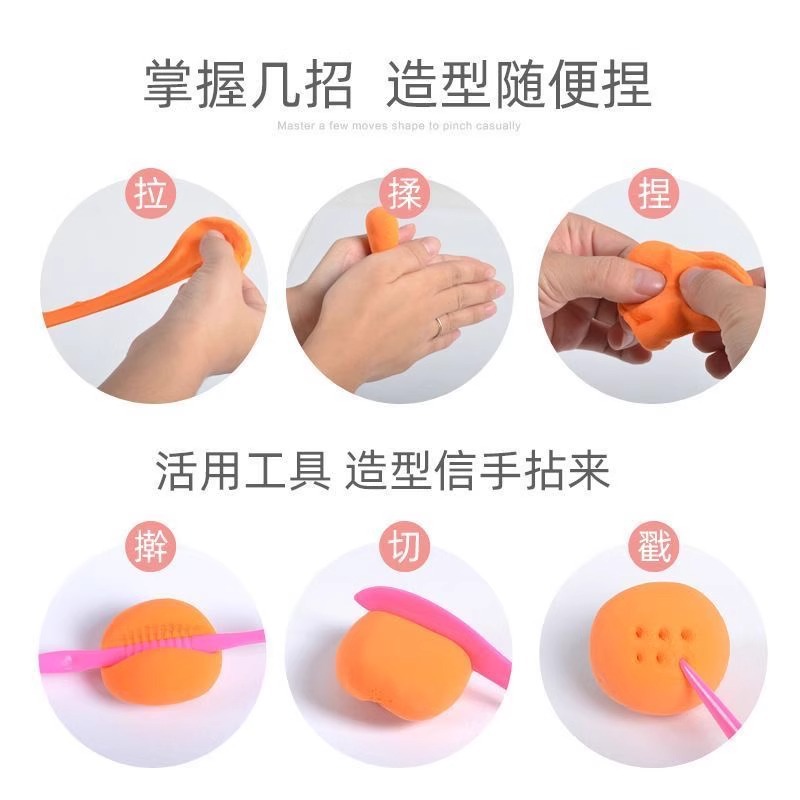 掌握几招 造型随便捏

Master a few moves shape to pinch casually

拉

揉

捏

活用工具 造型信手拈来

擀

切

戳