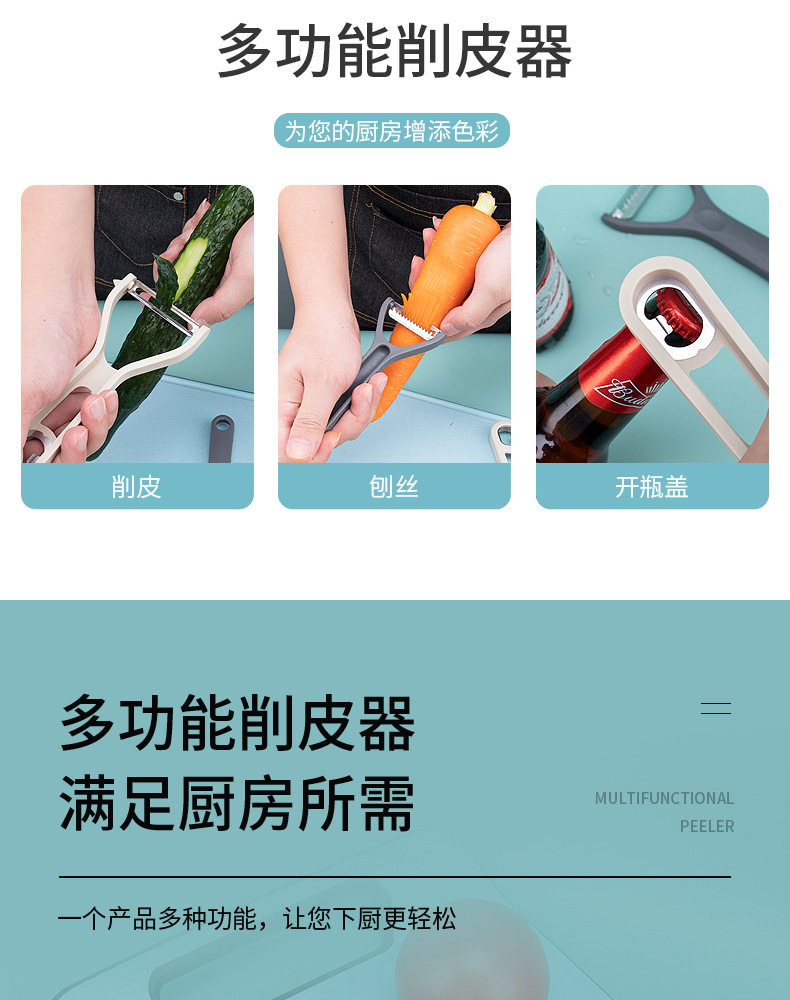 多功能削皮器

为您的厨房增添色彩

削皮

刨丝

开瓶盖

多功能削皮器
满足厨房所需

MULTIFUNCTIONAL
PEELER

一个产品多种功能，让您下厨更轻松