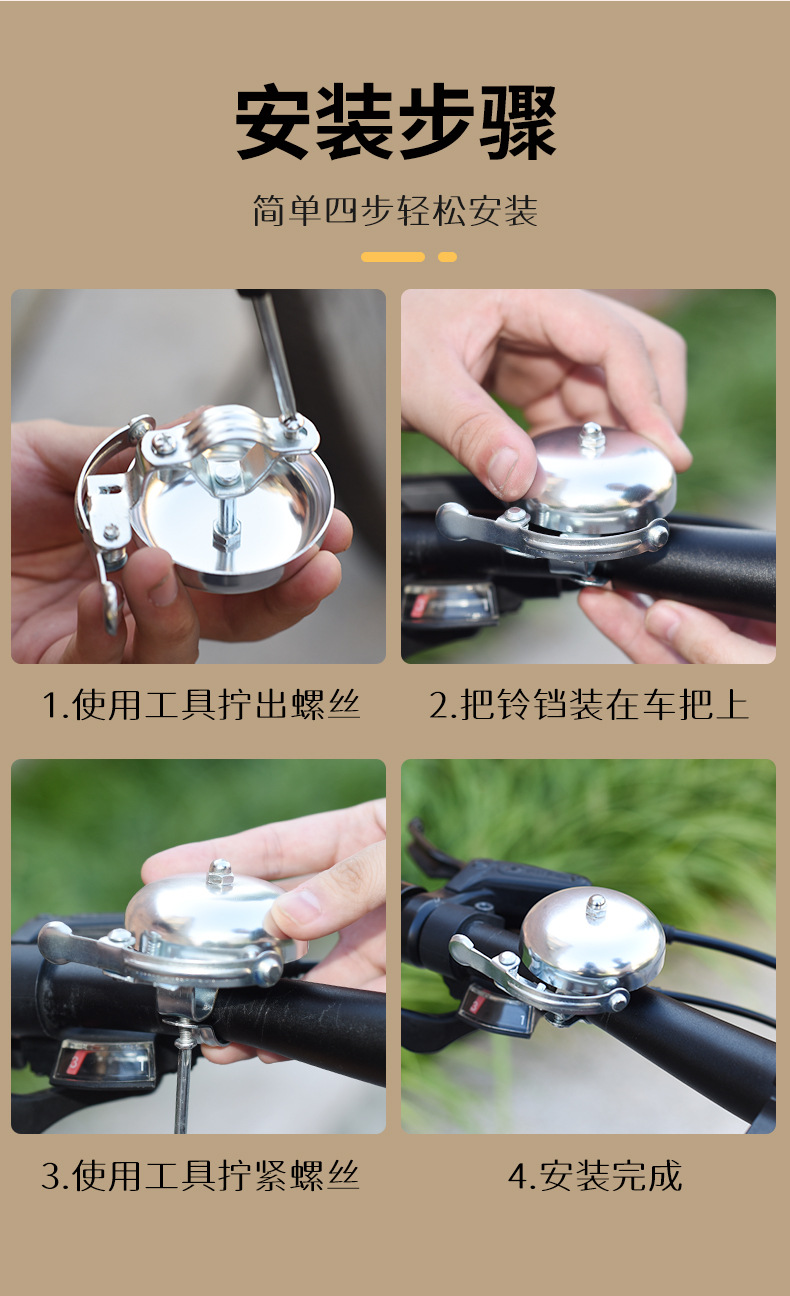 安装步骤

简单四步轻松安装

1.使用工具拧出螺丝

2.把铃铛装在车把上

3.使用工具拧紧螺丝

4.安装完成