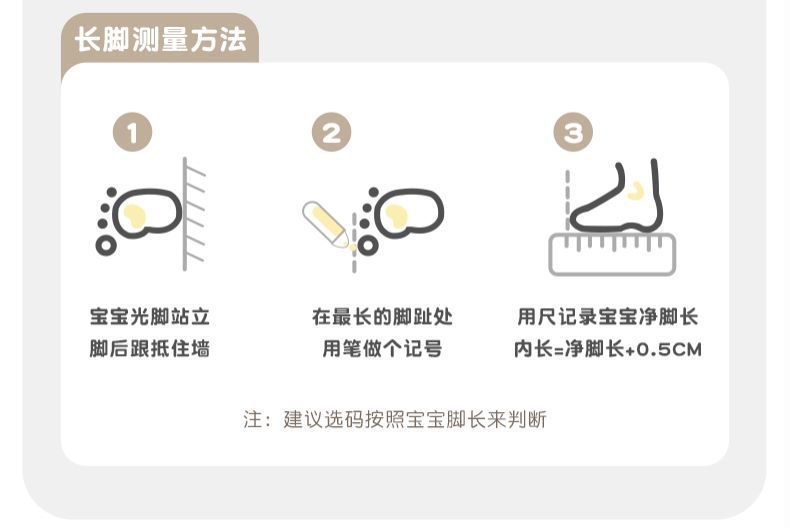 长脚测量方法

1

宝宝光脚站立
脚后跟抵住墙

2

在最长的脚趾处
用笔做个记号

3

用尺记录宝宝净脚长
内长=净脚长+0.5CM

注：建议选码按照宝宝脚长来判断