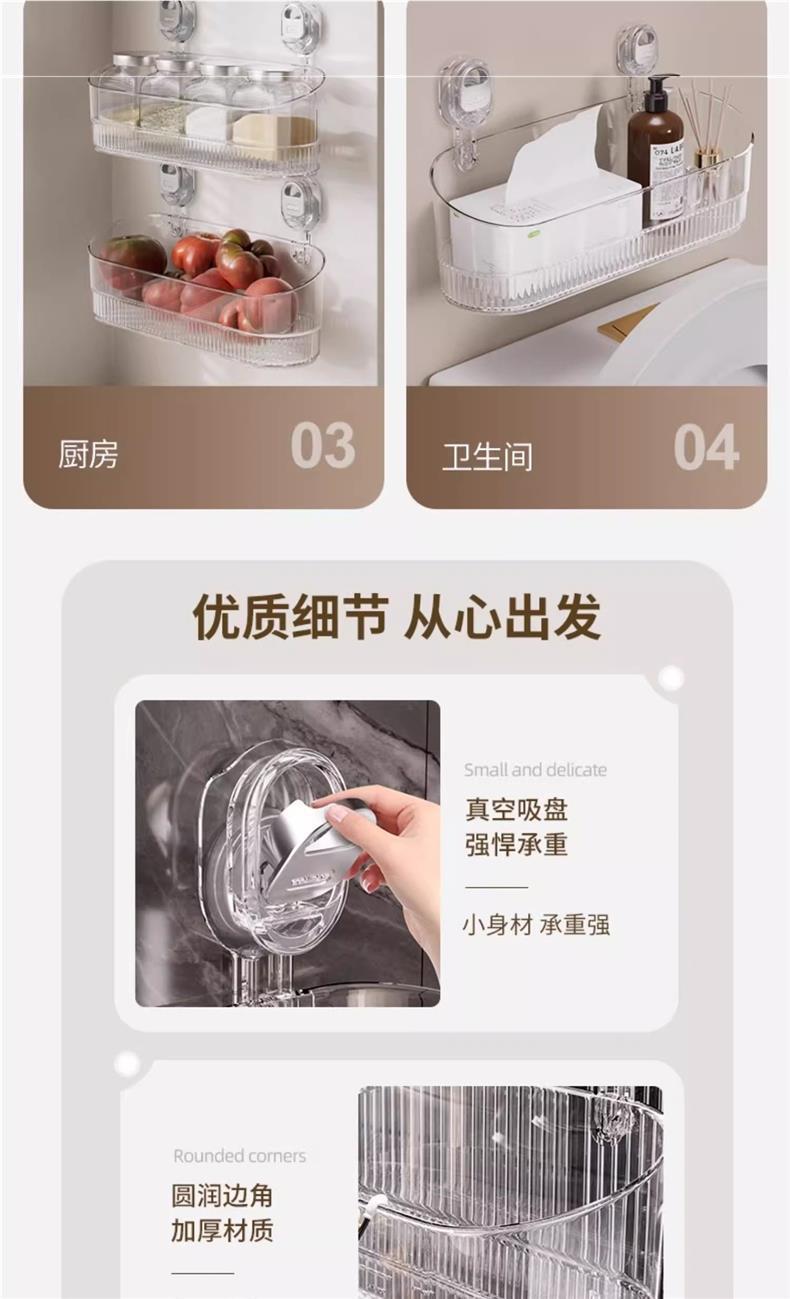 厨房 03

卫生间 04

优质细节 从心出发

Small and delicate
真空吸盘
强悍承重

小身材 承重强

Rounded corners
圆润边角
加厚材质