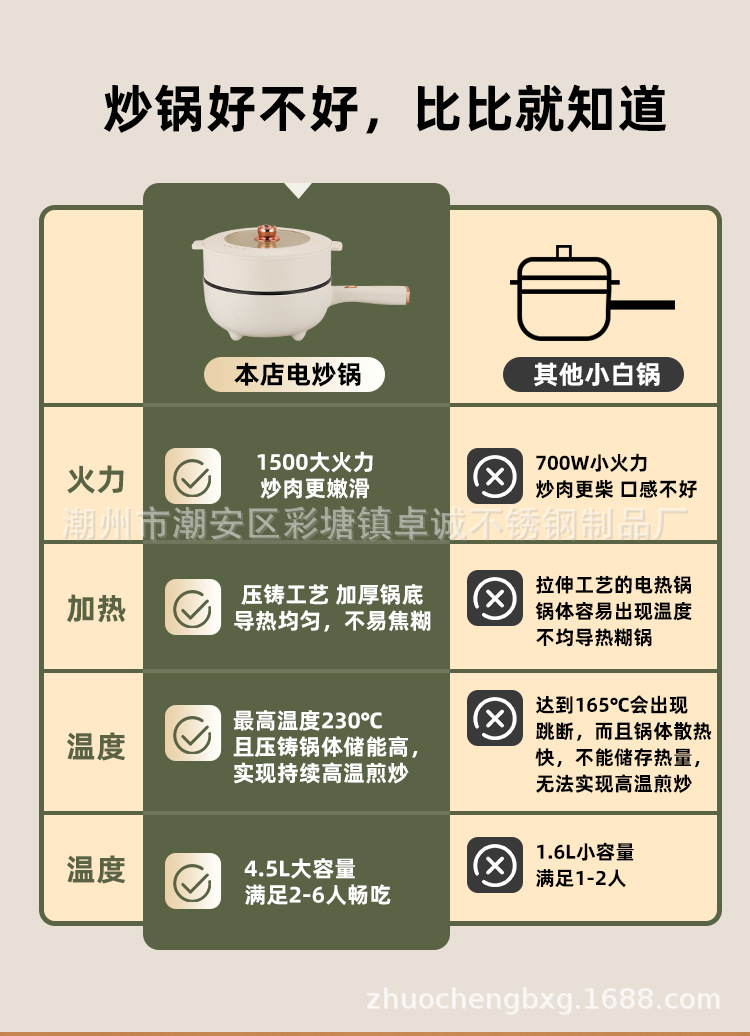 炒锅好不好，比比就知道

| | 本店电炒锅 | 其他小白锅 |
|---|---|---|
| 火力 | 1500大火力 炒肉更嫩滑 | 700W小火力 炒肉更柴 口感不好 |
| 加热 | 压铸工艺 加厚锅底 导热均匀，不易焦糊 | 拉伸工艺的电热锅 锅体容易出现温度不均导热糊锅 |
| 温度 | 最高温度230℃ 且压铸锅体储能高，实现持续高温煎炒 | 达到165℃会出现跳断，而且锅体散热快，不能储存热量，无法实现高温煎炒 |
| 温度 | 4.5L大容量 满足2-6人畅吃 | 1.6L小容量 满足1-2人 |

潮州市潮安区彩塘镇卓诚不锈钢制品厂

zhuochengbxg.1688.com