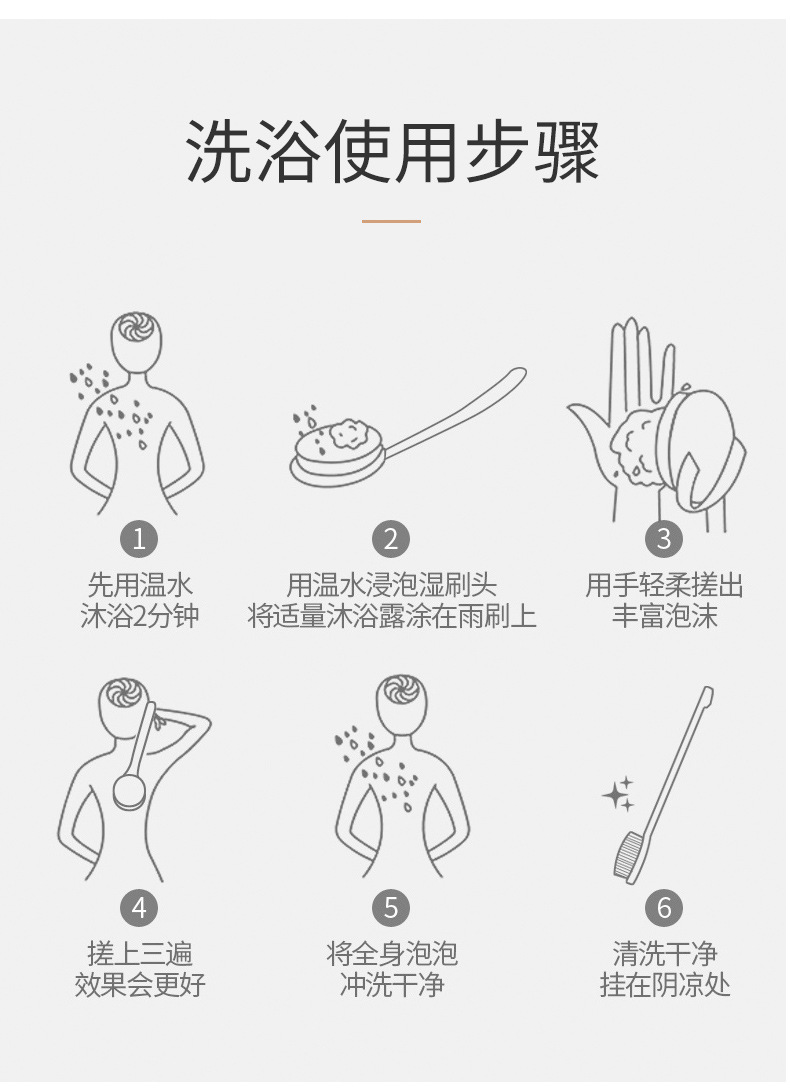 洗浴使用步骤

1
先用温水
沐浴2分钟

2
用温水浸泡湿刷头
将适量沐浴露涂在雨刷上

3
用手轻柔搓出
丰富泡沫

4
搓上三遍
效果会更好

5
将全身泡泡
冲洗干净

6
清洗干净
挂在阴凉处