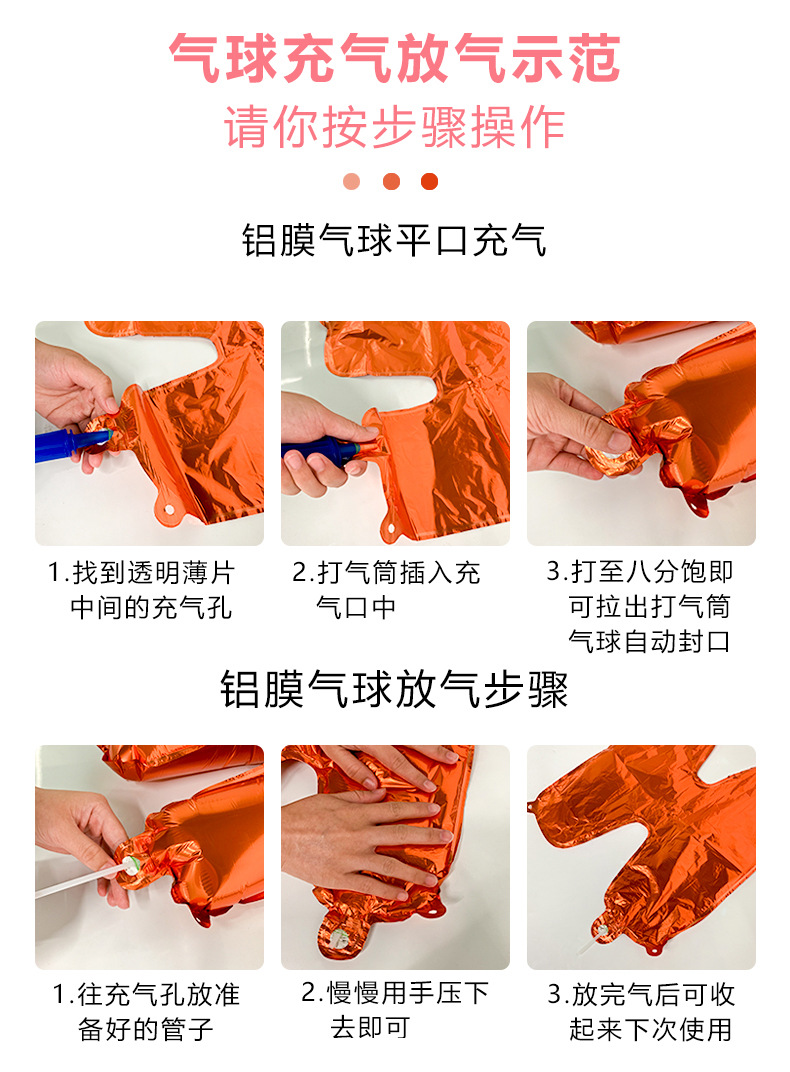 气球充气放气示范

请你按步骤操作

铝膜气球平口充气

1.找到透明薄片中间的充气孔

2.打气筒插入充气口中

3.打至八分饱即可拉出打气筒气球自动封口

铝膜气球放气步骤

1.往充气孔放准备好的管子

2.慢慢用手压下去即可

3.放完气后可收起来下次使用