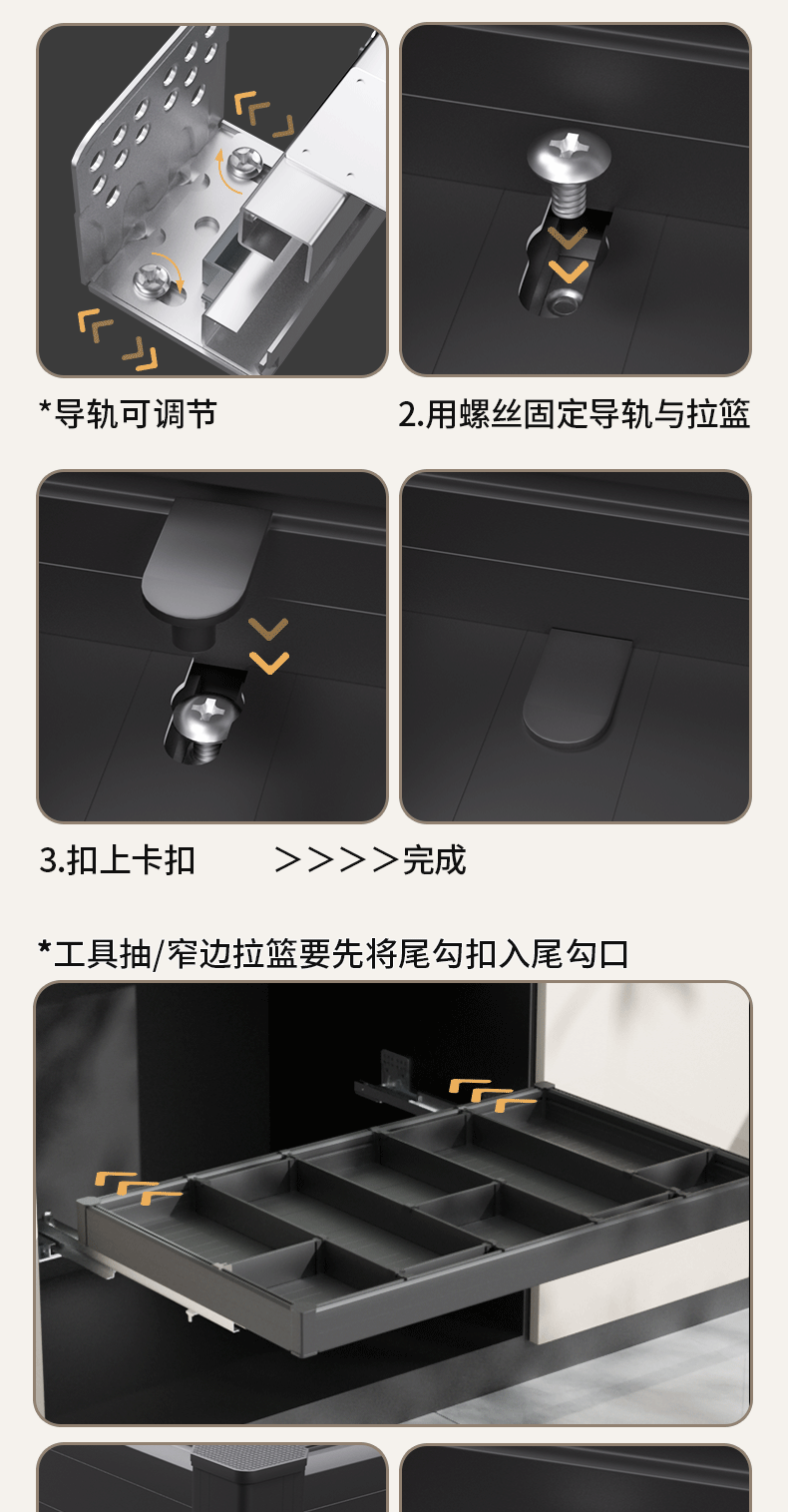 *导轨可调节

2.用螺丝固定导轨与拉篮

3.扣上卡扣

>>>>完成

*工具抽/窄边拉篮要先将尾勾扣入尾勾口