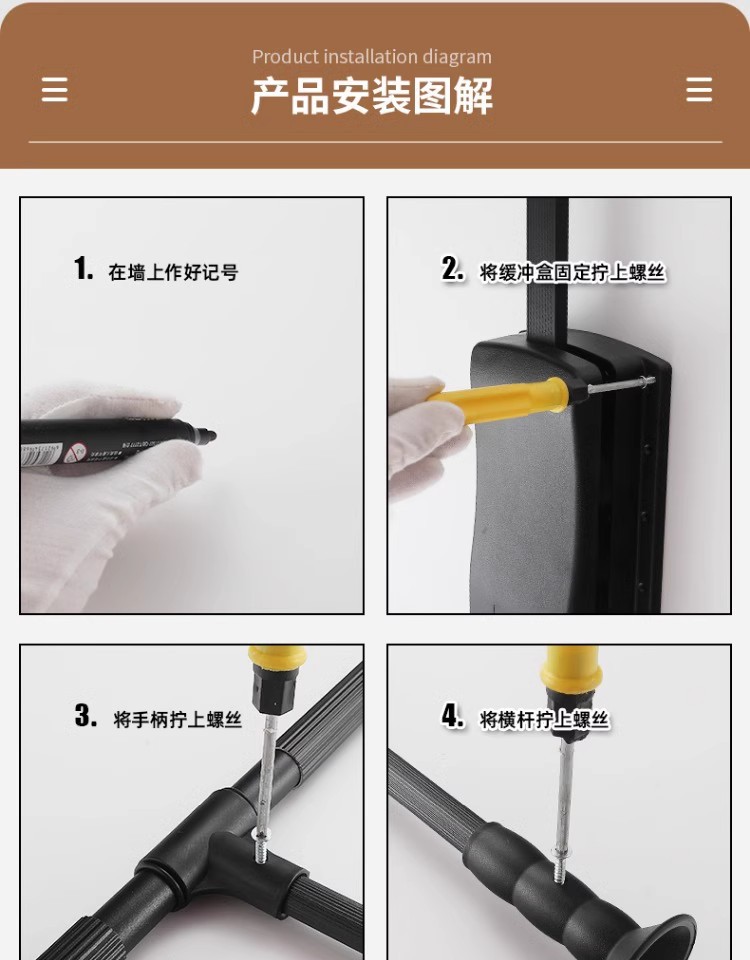 Product installation diagram

产品安装图解

1. 在墙上作好记号

2. 将缓冲盒固定拧上螺丝

3. 将手柄拧上螺丝

4. 将横杆拧上螺丝