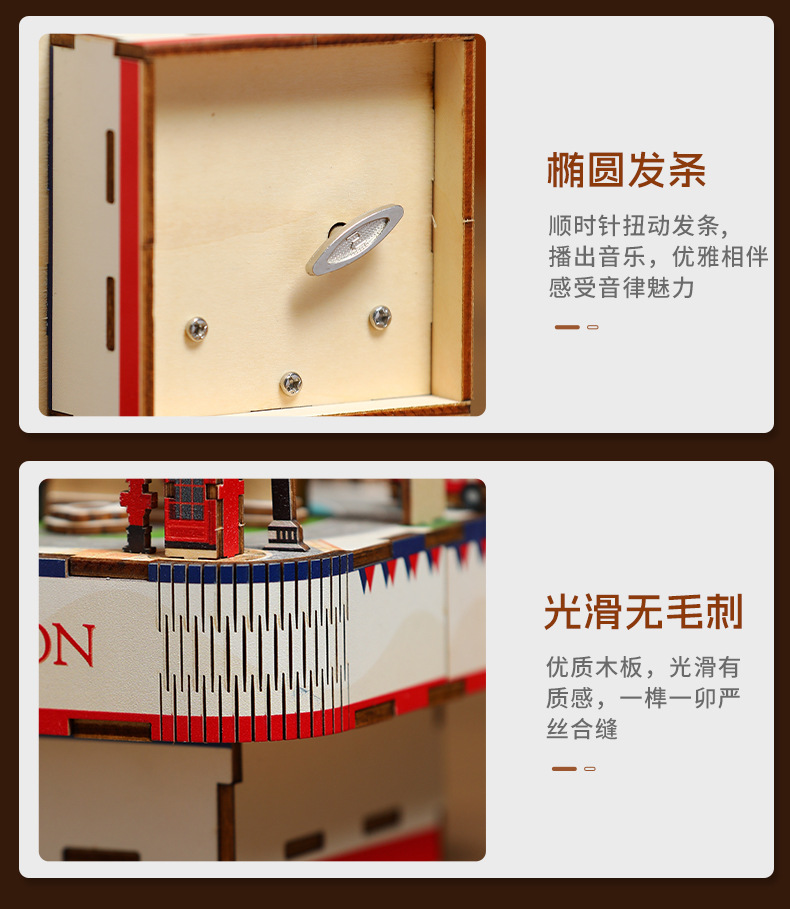 椭圆发条

顺时针扭动发条，播出音乐，优雅相伴感受音律魅力

ON

光滑无毛刺

优质木板，光滑有质感，一榫一卯严丝合缝