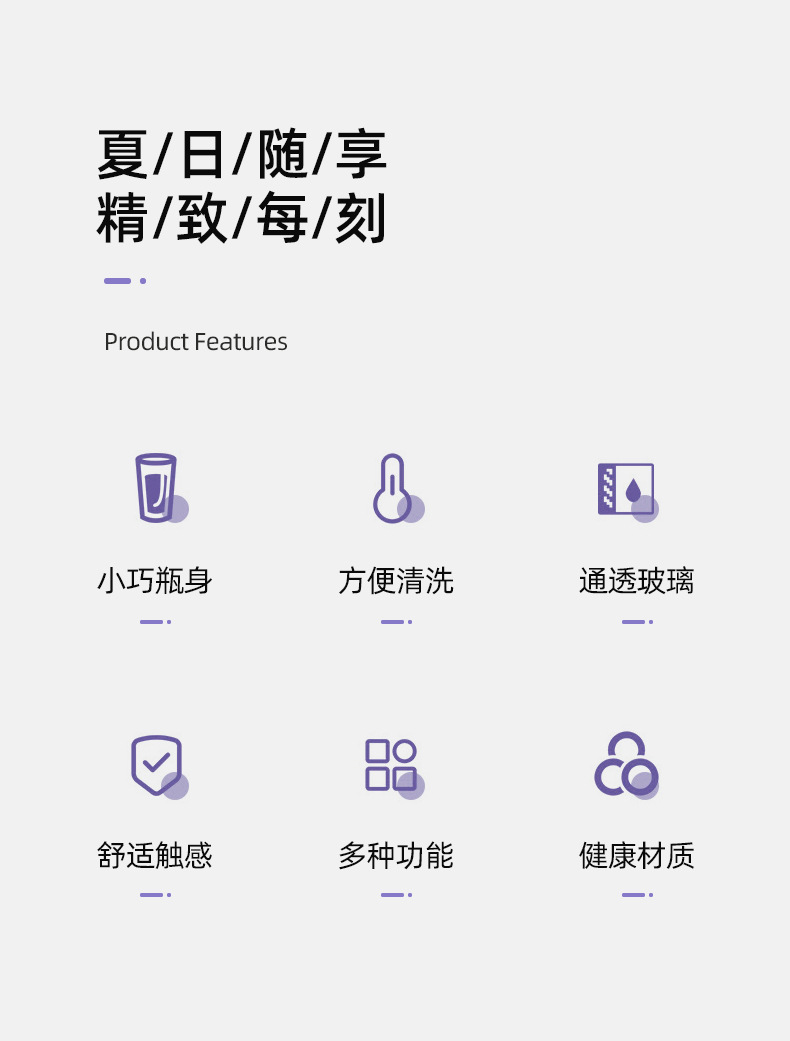 夏/日/随/享
精/致/每/刻

Product Features

小巧瓶身

方便清洗

通透玻璃

舒适触感

多种功能

健康材质