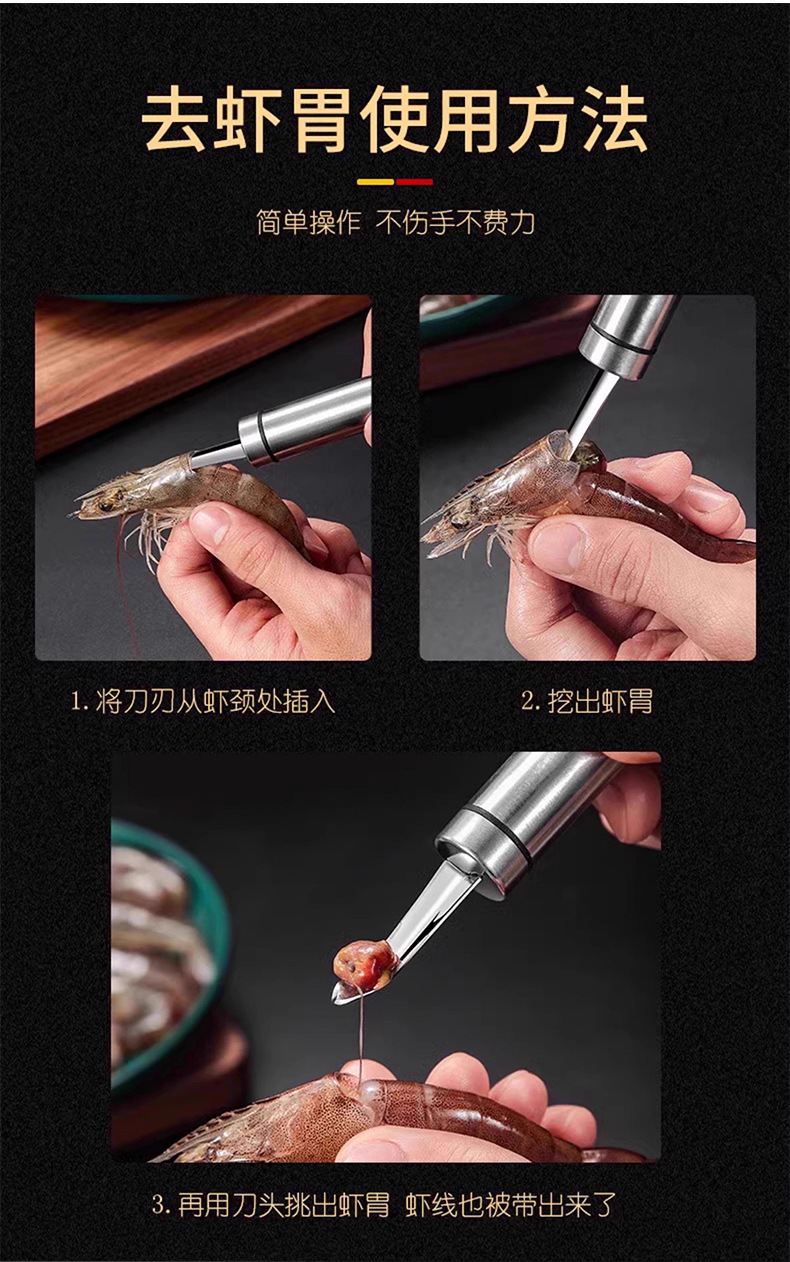 去虾胃使用方法

简单操作 不伤手不费力

1. 将刀刃从虾颈处插入

2. 挖出虾胃

3. 再用刀头挑出虾胃 虾线也被带出来了