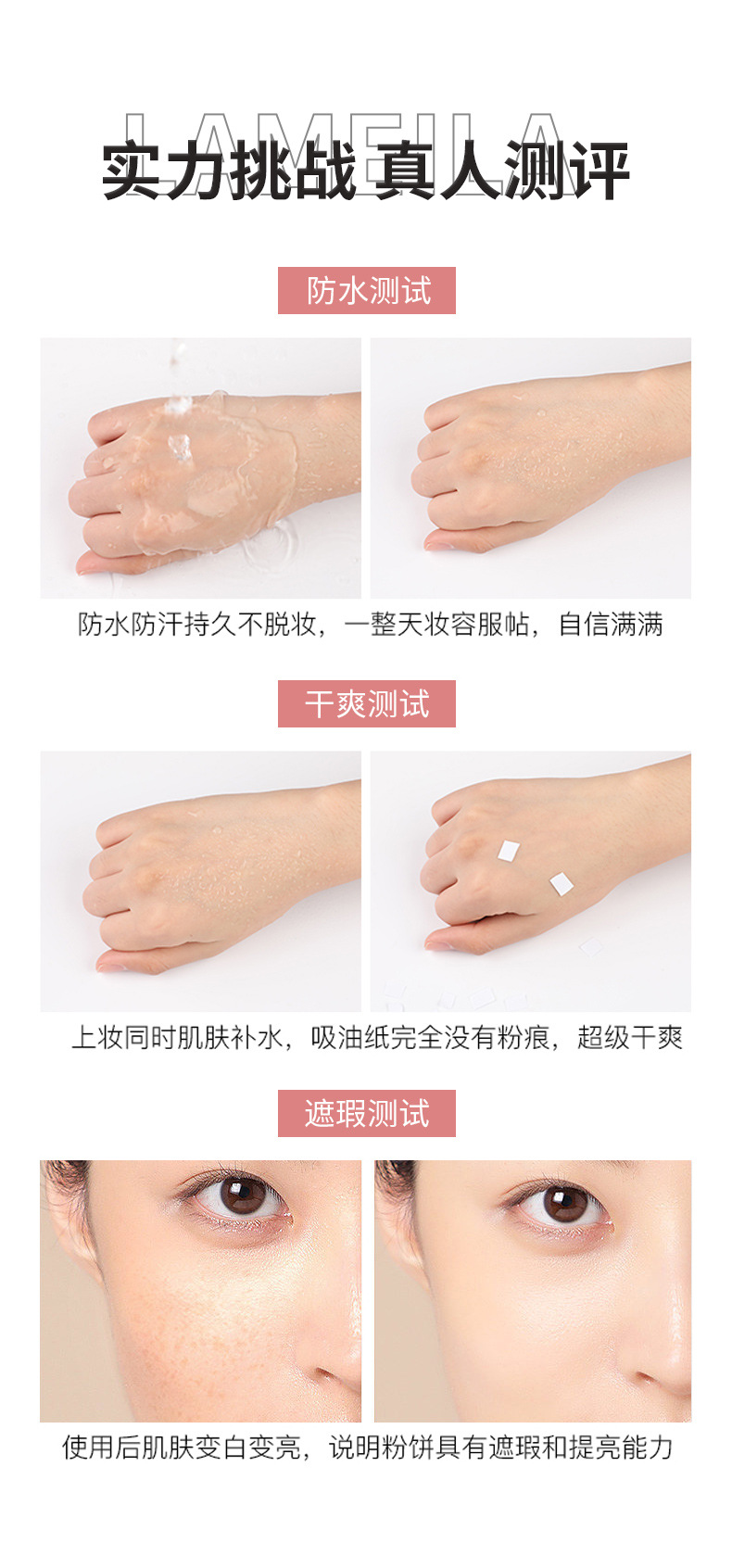 LAMEILA

实力挑战 真人测评

防水测试

防水防汗持久不脱妆，一整天妆容服帖，自信满满

干爽测试

上妆同时肌肤补水，吸油纸完全没有粉痕，超级干爽

遮瑕测试

使用后肌肤变白变亮，说明粉饼具有遮瑕和提亮能力