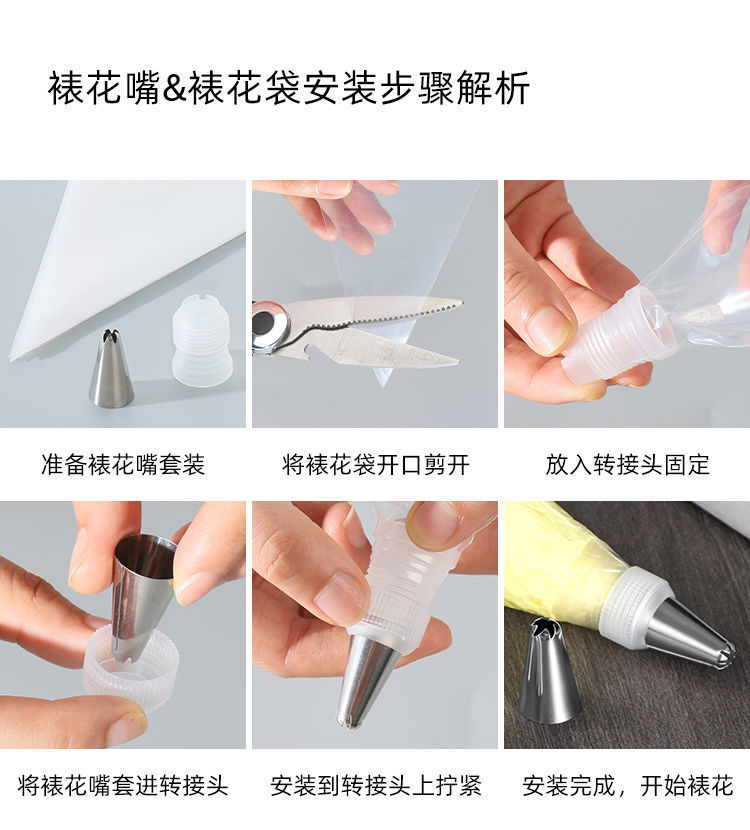 裱花嘴&裱花袋安装步骤解析

准备裱花嘴套装

将裱花袋开口剪开

放入转接头固定

将裱花嘴套进转接头

安装到转接头上拧紧

安装完成，开始裱花