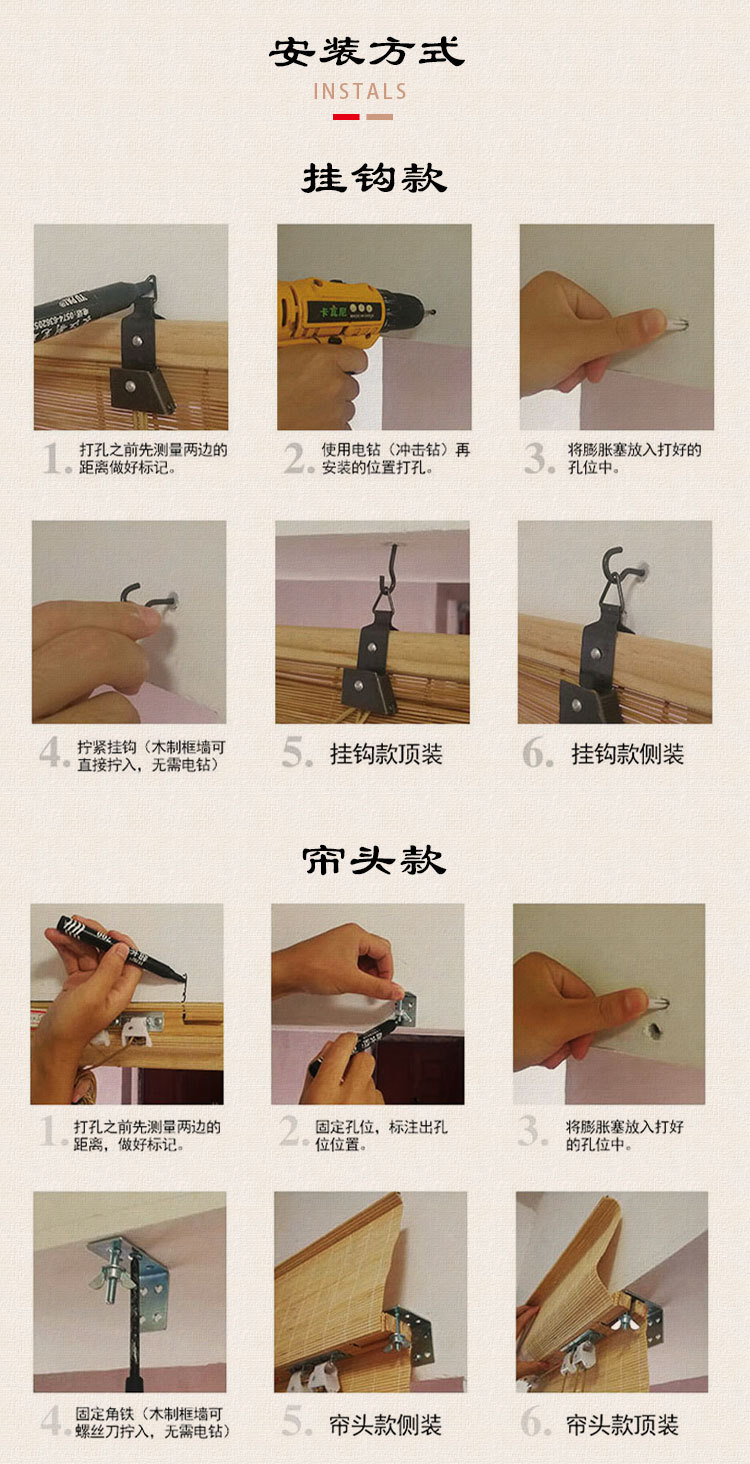 安装方式
INSTALS

挂钩款

1. 打孔之前先测量两边的距离做好标记。

2. 使用电钻（冲击钻）再安装的位置打孔。

3. 将膨胀塞放入打好的孔位中。

4. 拧紧挂钩（木制框墙可直接拧入，无需电钻）

5. 挂钩款顶装

6. 挂钩款侧装

帘头款

1. 打孔之前先测量两边的距离，做好标记。

2. 固定孔位，标注出孔位位置。

3. 将膨胀塞放入打好的孔位中。

4. 固定角铁（木制框墙可螺丝刀拧入，无需电钻）

5. 帘头款侧装

6. 帘头款顶装