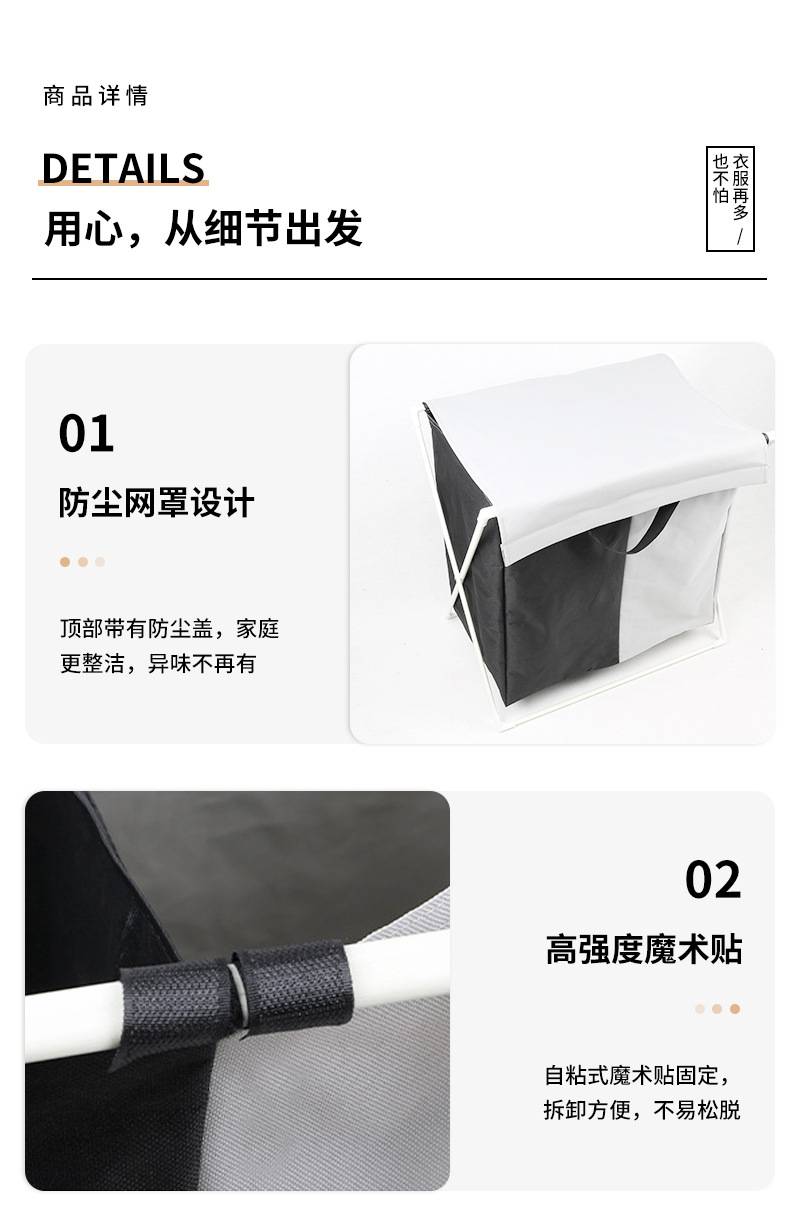 商品详情

DETAILS

用心，从细节出发

衣服再多/也不怕

01

防尘网罩设计

顶部带有防尘盖，家庭更整洁，异味不再有

02

高强度魔术贴

自粘式魔术贴固定，拆卸方便，不易松脱