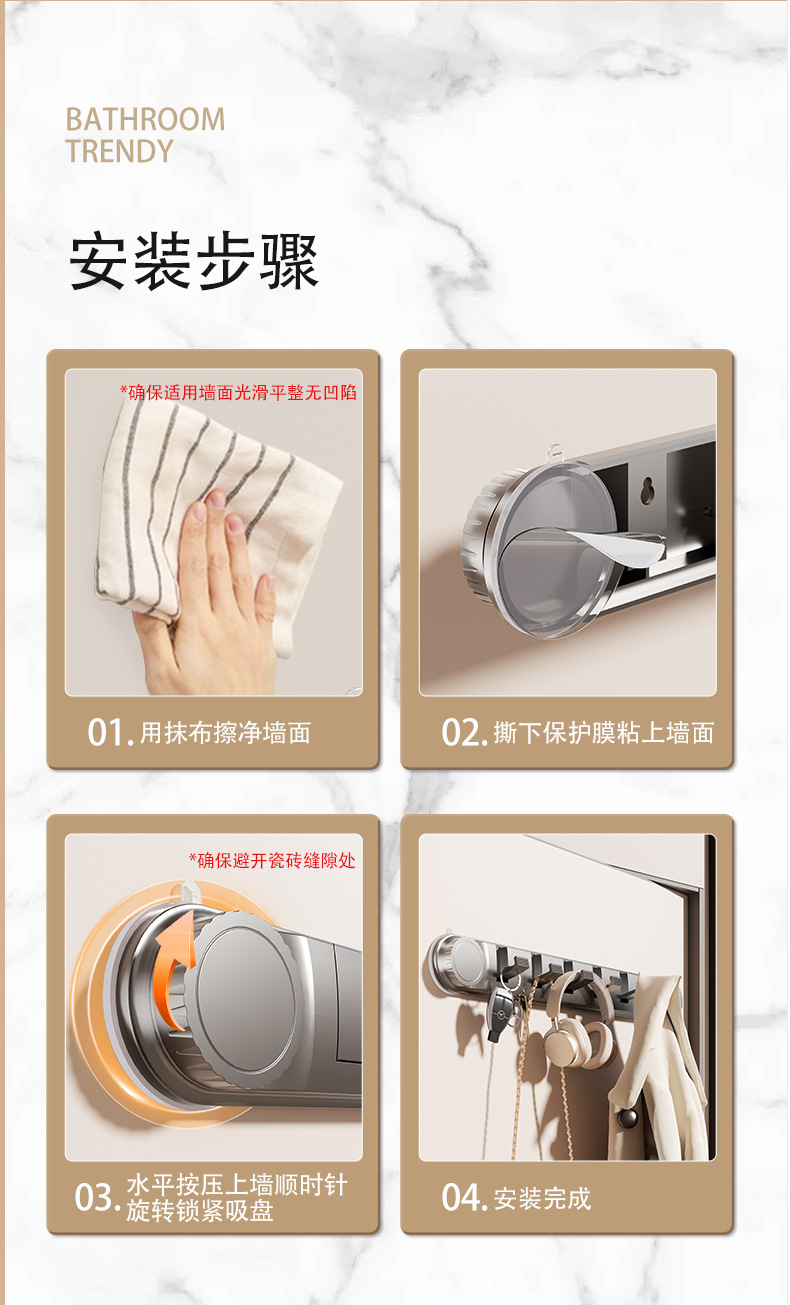 BATHROOM
TRENDY

安装步骤

*确保适用墙面光滑平整无凹陷

01. 用抹布擦净墙面

02. 撕下保护膜粘上墙面

*确保避开瓷砖缝隙处

03. 水平按压上墙顺时针旋转锁紧吸盘

04. 安装完成