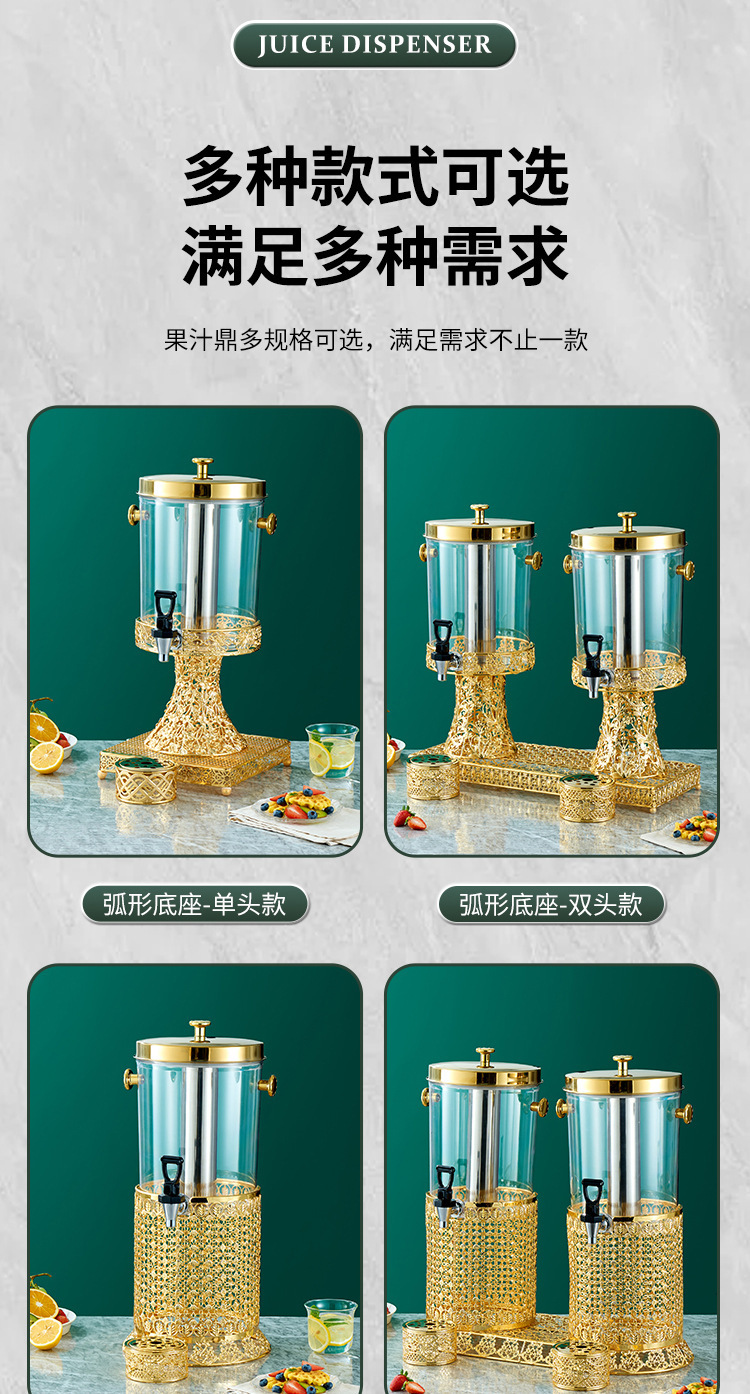 JUICE DISPENSER

多种款式可选
满足多种需求

果汁鼎多规格可选，满足需求不止一款

弧形底座-单头款

弧形底座-双头款