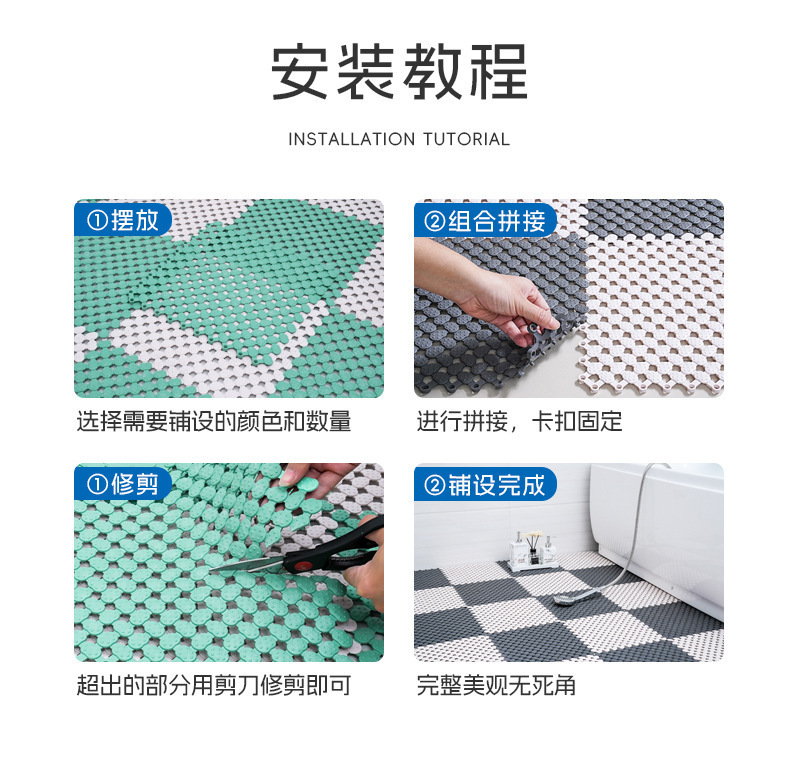 安装教程

INSTALLATION TUTORIAL

①摆放

选择需要铺设的颜色和数量

②组合拼接

进行拼接，卡扣固定

①修剪

超出的部分用剪刀修剪即可

②铺设完成

完整美观无死角