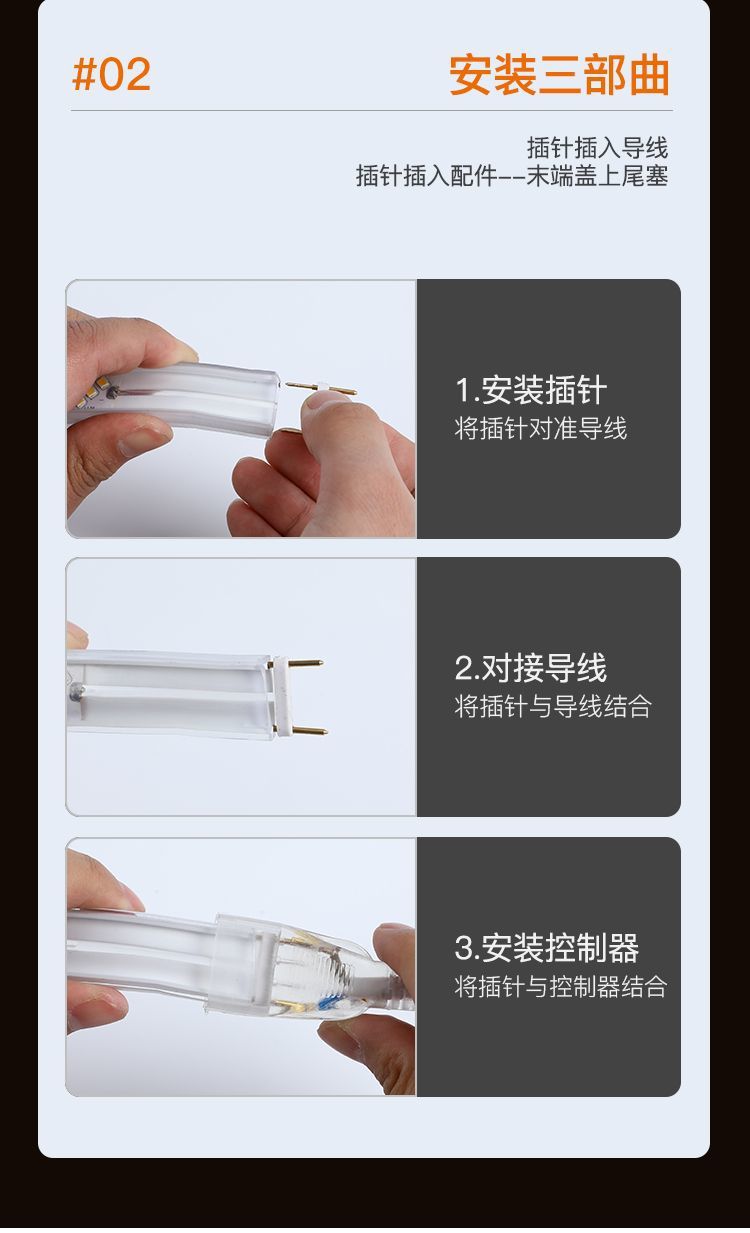 #02

安装三部曲

插针插入导线
插针插入配件--末端盖上尾塞

1.安装插针
将插针对准导线

2.对接导线
将插针与导线结合

3.安装控制器
将插针与控制器结合