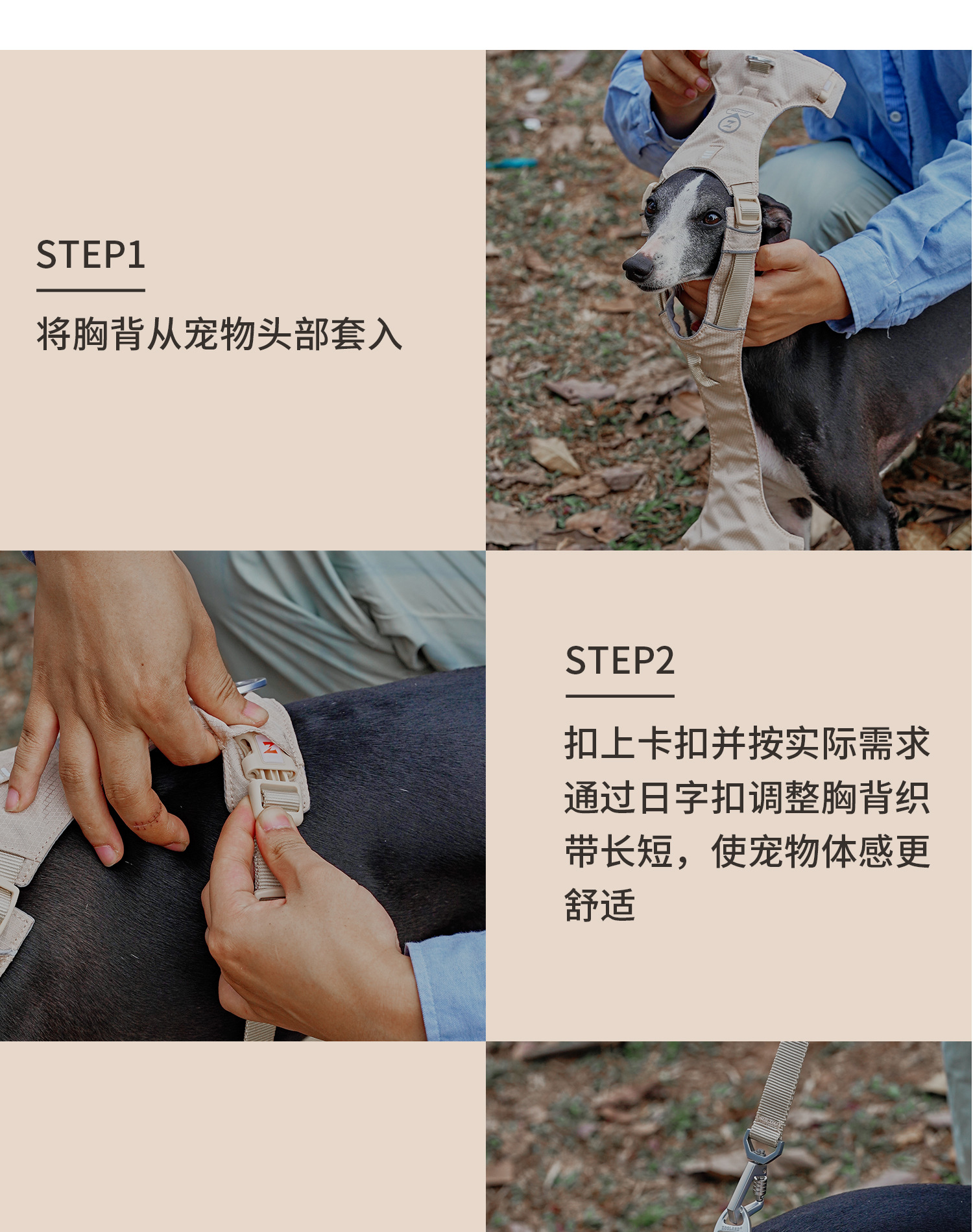 STEP1

将胸背从宠物头部套入

STEP2

扣上卡扣并按实际需求通过日字扣调整胸背织带长短，使宠物体感更舒适