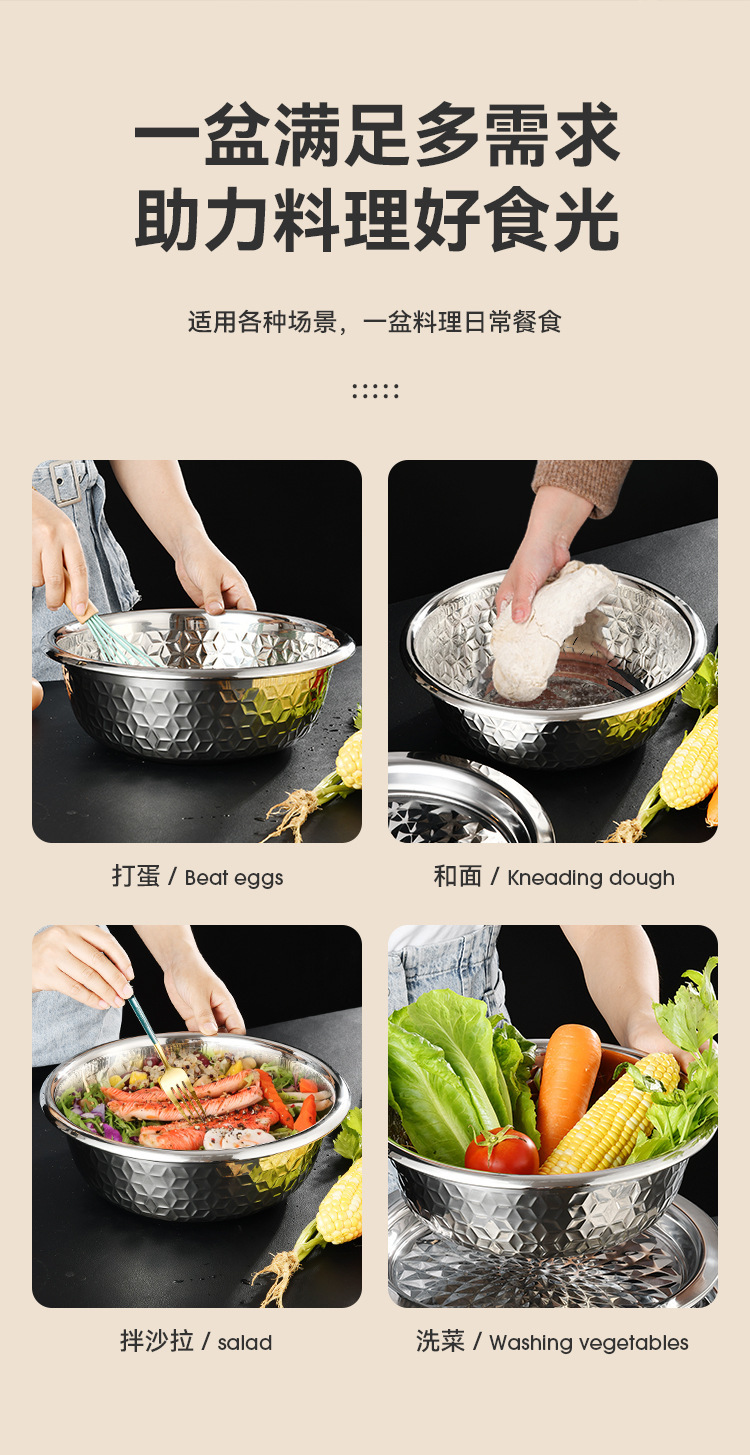 一盆满足多需求
助力料理好食光

适用各种场景，一盆料理日常餐食

打蛋 / Beat eggs

和面 / Kneading dough

拌沙拉 / salad

洗菜 / Washing vegetables