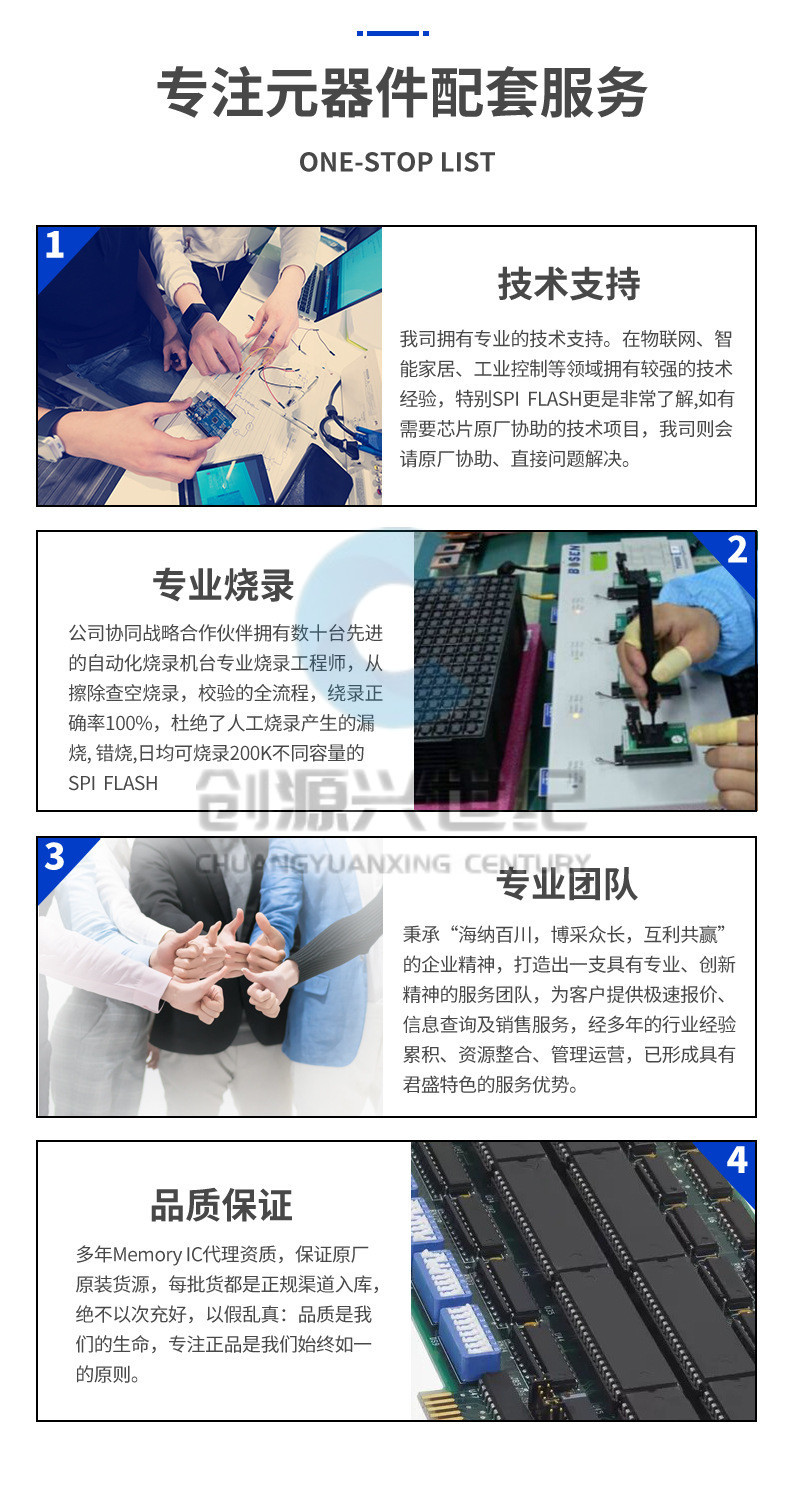 专注元器件配套服务

ONE-STOP LIST

1

技术支持

我司拥有专业的技术支持。在物联网、智能家居、工业控制等领域拥有较强的技术经验，特别SPI FLASH更是非常了解,如有需要芯片原厂协助的技术项目，我司则会请原厂协助、直接问题解决。

2

专业烧录

公司协同战略合作伙伴拥有数十台先进的自动化烧录机台专业烧录工程师，从擦除查空烧录，校验的全流程，绕录正确率100%，杜绝了人工烧录产生的漏烧, 错烧,日均可烧录200K不同容量的SPI FLASH

BOSEN

创源兴世纪

CHUANGYUANXING CENTURY

3

专业团队

秉承“海纳百川，博采众长，互利共赢”的企业精神，打造出一支具有专业、创新精神的服务团队，为客户提供极速报价、信息查询及销售服务，经多年的行业经验累积、资源整合、管理运营，已形成具有君盛特色的服务优势。

4

品质保证

多年Memory IC代理资质，保证原厂原装货源，每批货都是正规渠道入库，绝不以次充好，以假乱真：品质是我们的生命，专注正品是我们始终如一的原则。