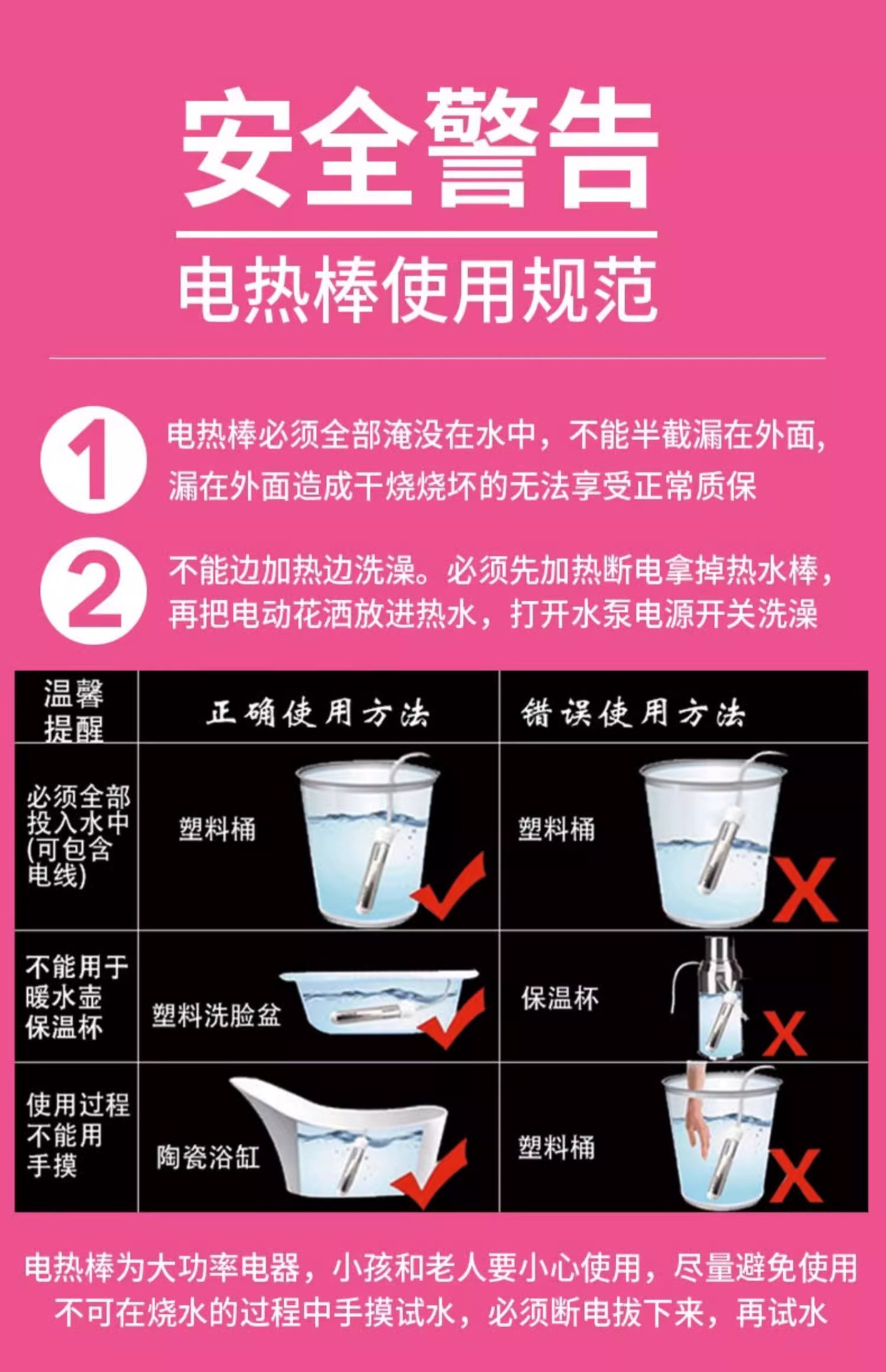 安全警告

电热棒使用规范

1 电热棒必须全部淹没在水中，不能半截漏在外面，漏在外面造成干烧烧坏的无法享受正常质保

2 不能边加热边洗澡。必须先加热断电拿掉热水棒，再把电动花洒放进热水，打开水泵电源开关洗澡

| 温馨提醒 | 正确使用方法 | 错误使用方法 |
|---|---|---|
| 必须全部投入水中(可包含电线) | 塑料桶 | 塑料桶 |
| 不能用于暖水壶保温杯 | 塑料洗脸盆 | 保温杯 |
| 使用过程不能用手摸 | 陶瓷浴缸 | 塑料桶 |

电热棒为大功率电器，小孩和老人要小心使用，尽量避免使用
不可在烧水的过程中手摸试水，必须断电拔下来，再试水