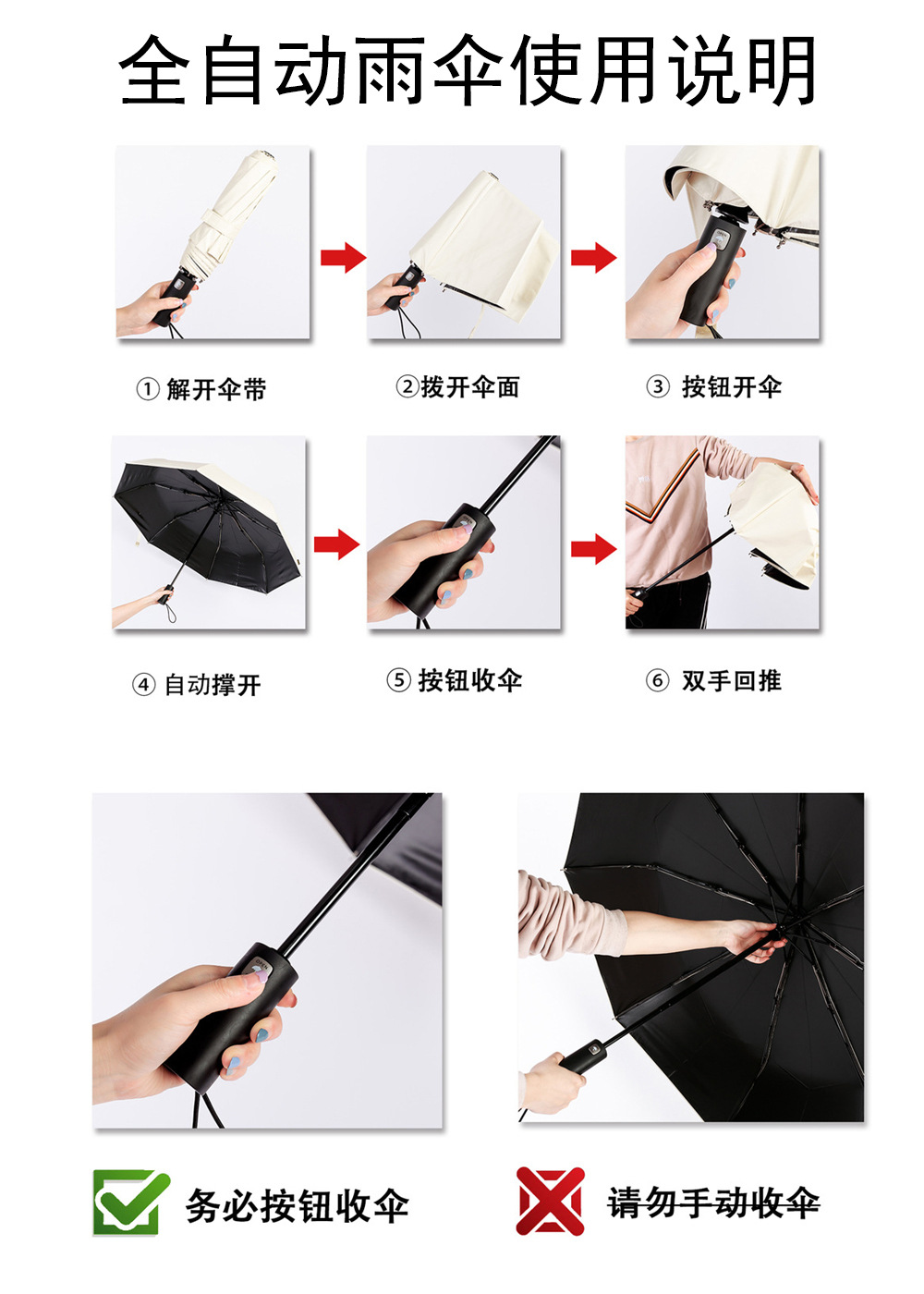 全自动雨伞使用说明

① 解开伞带

②拨开伞面

③ 按钮开伞

④ 自动撑开

⑤ 按钮收伞

⑥ 双手回推

务必按钮收伞

请勿手动收伞