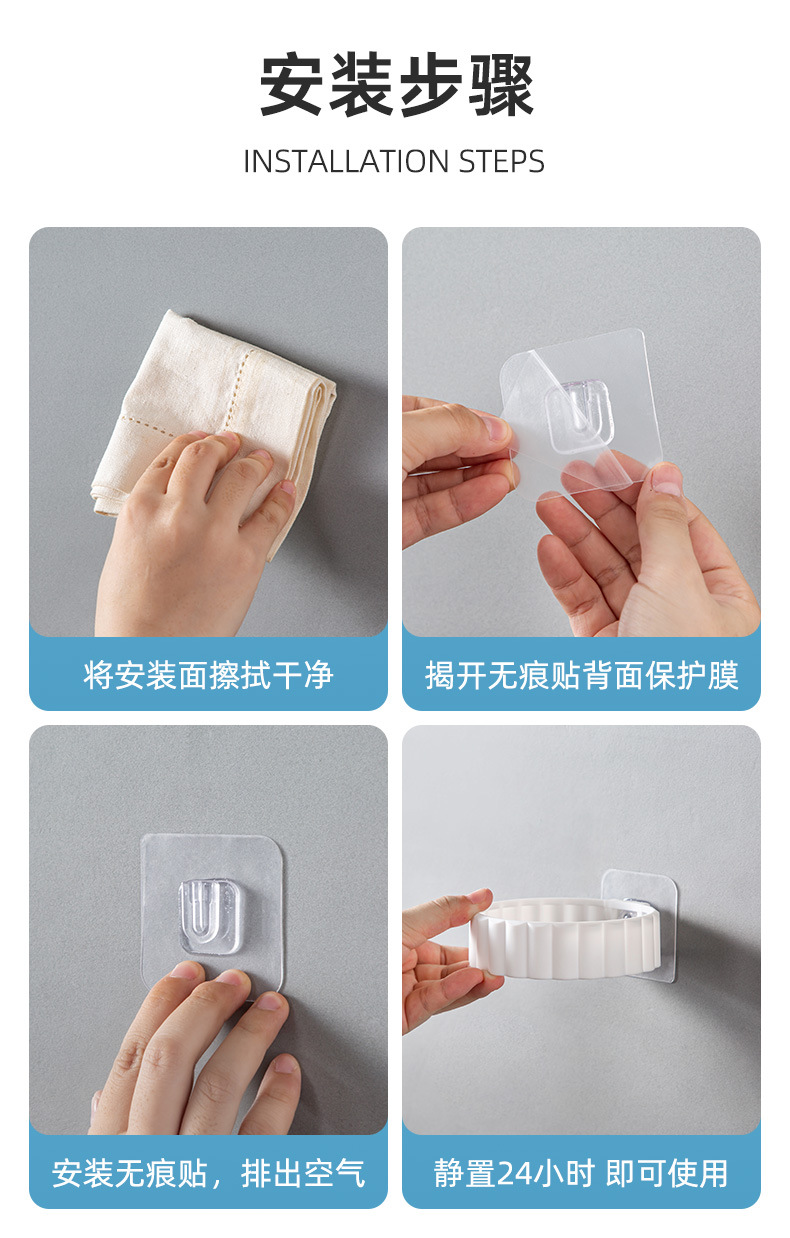 安装步骤

INSTALLATION STEPS

将安装面擦拭干净

揭开无痕贴背面保护膜

安装无痕贴，排出空气

静置24小时 即可使用