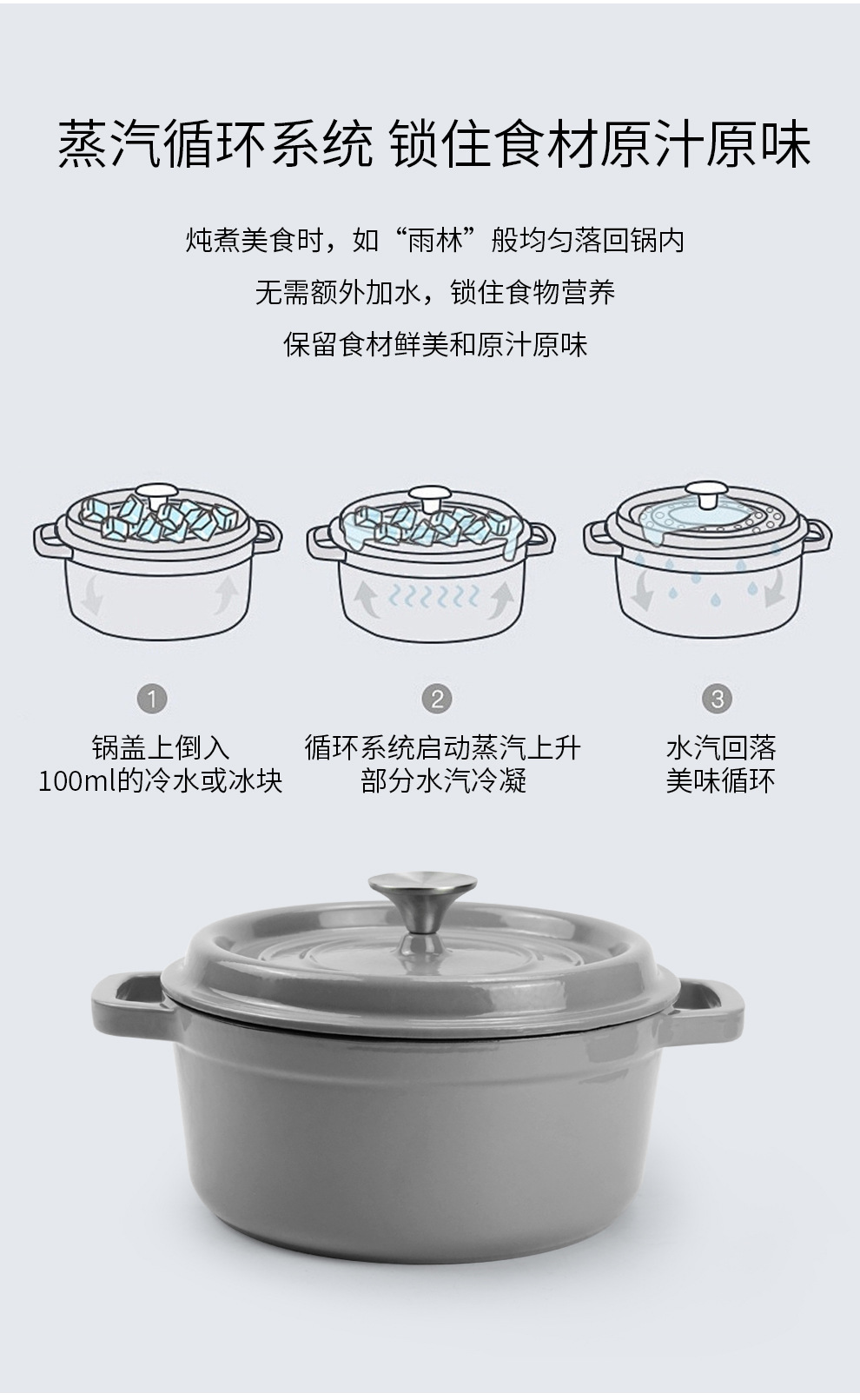 蒸汽循环系统 锁住食材原汁原味

炖煮美食时，如“雨林”般均匀落回锅内

无需额外加水，锁住食物营养

保留食材鲜美和原汁原味

1

锅盖上倒入
100ml的冷水或冰块

2

循环系统启动蒸汽上升
部分水汽冷凝

3

水汽回落
美味循环