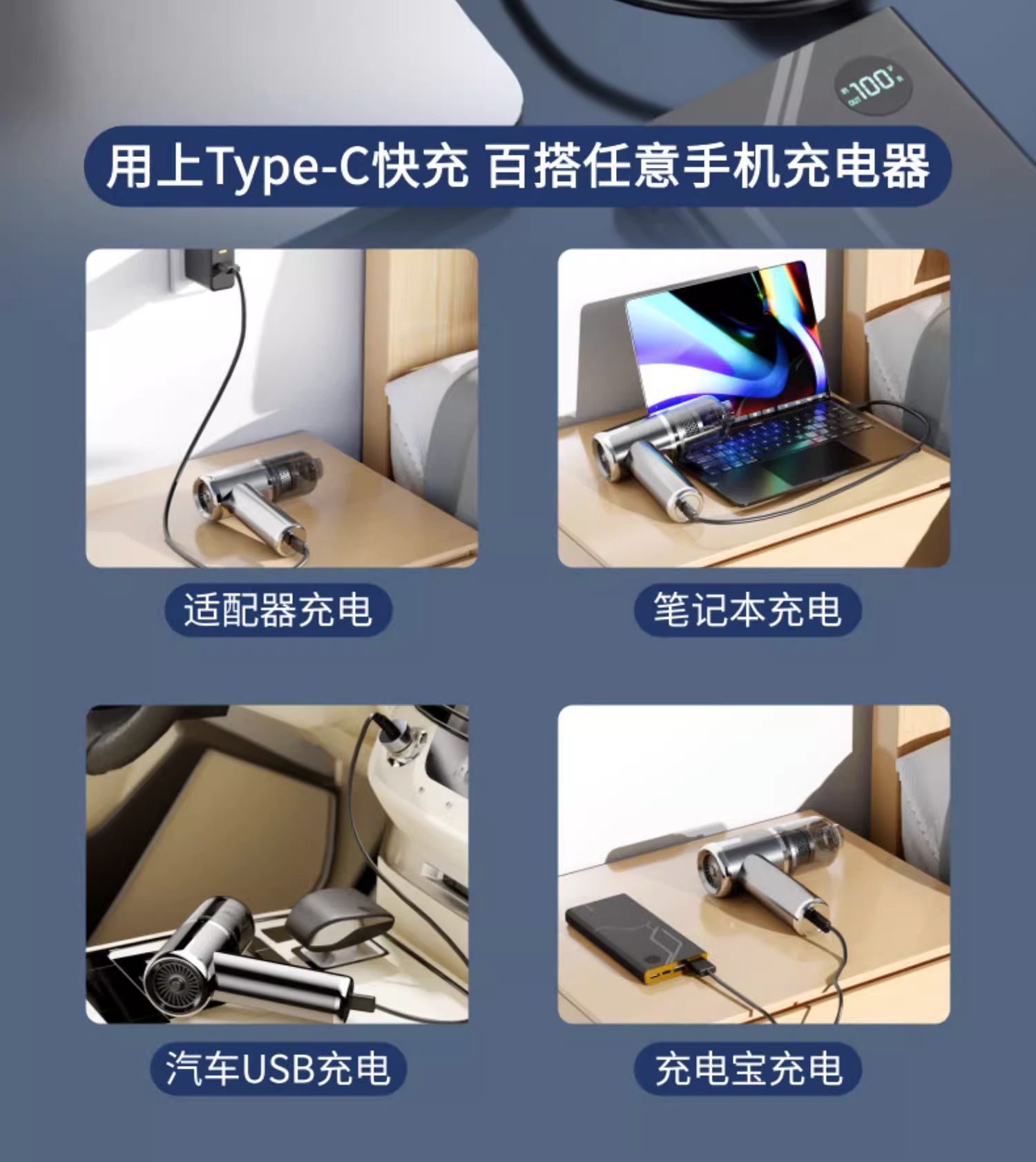 100

用上Type-C快充 百搭任意手机充电器

适配器充电

笔记本充电

汽车USB充电

充电宝充电