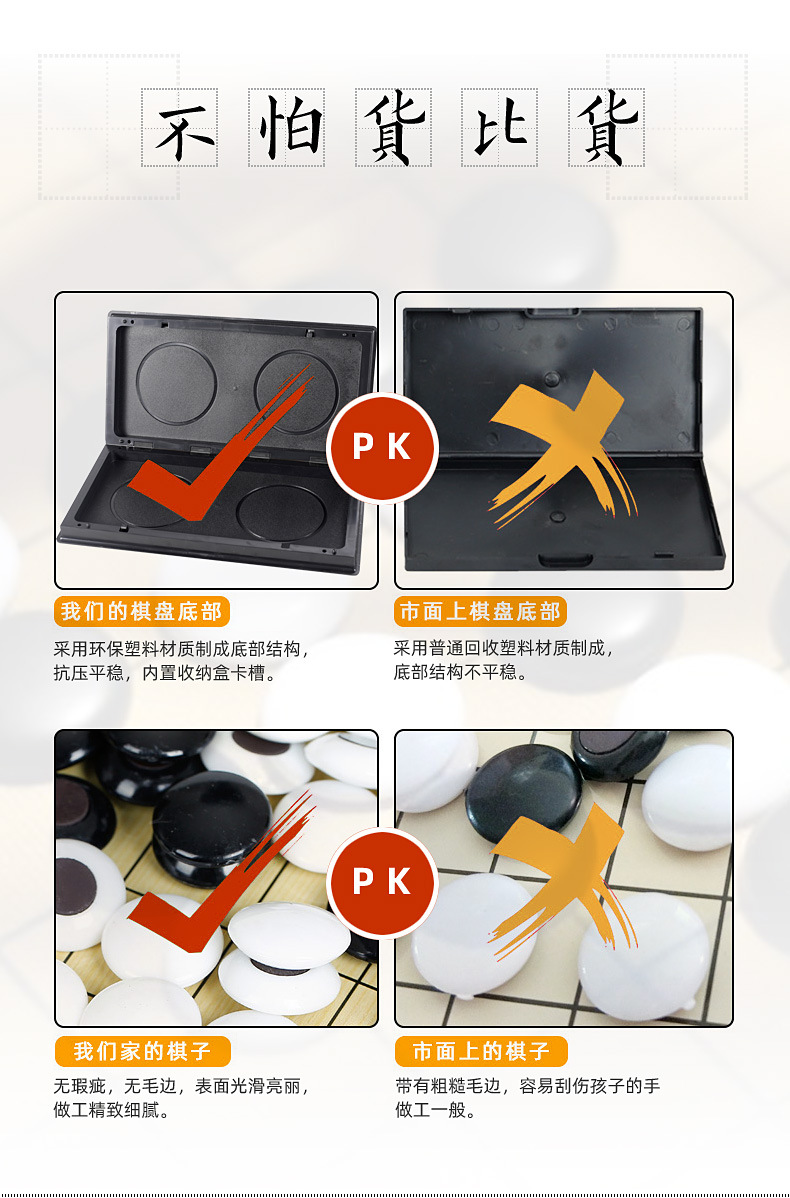 不怕貨比貨

PK

我们的棋盘底部

采用环保塑料材质制成底部结构，抗压平稳，内置收纳盒卡槽。

市面上棋盘底部

采用普通回收塑料材质制成，底部结构不平稳。

PK

我们家的棋子

无瑕疵，无毛边，表面光滑亮丽，做工精致细腻。

市面上的棋子

带有粗糙毛边，容易刮伤孩子的手做工一般。