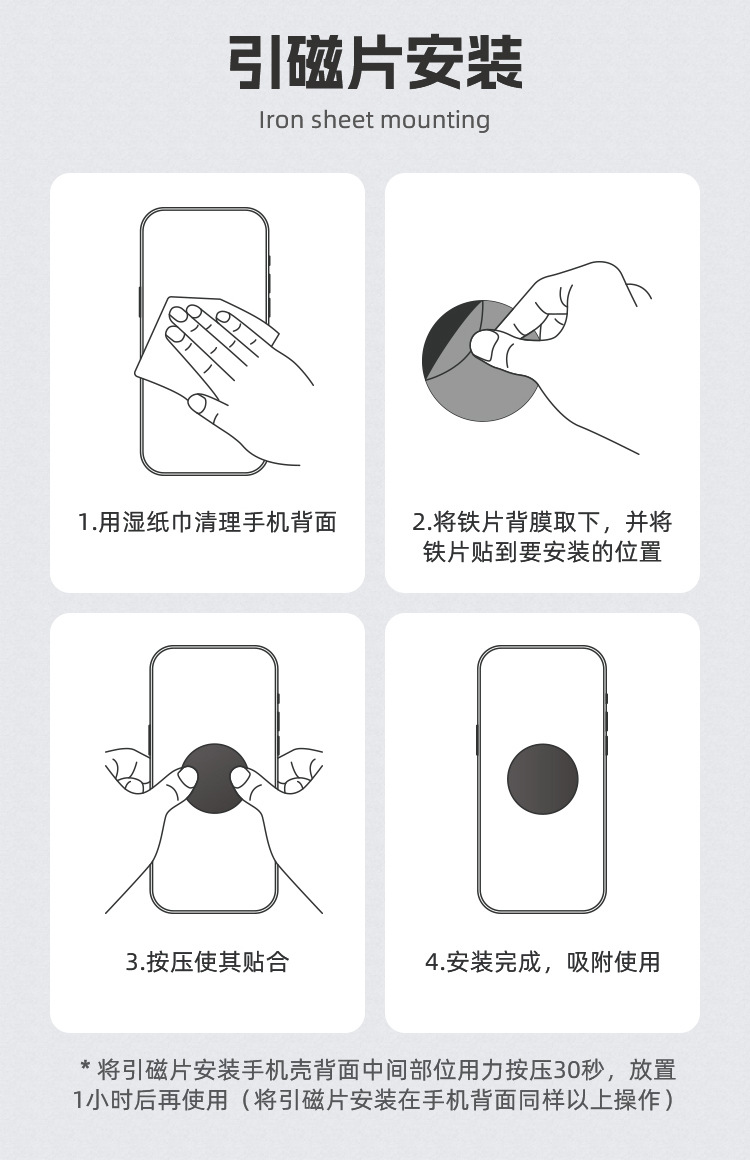 引磁片安装

Iron sheet mounting

1.用湿纸巾清理手机背面

2.将铁片背膜取下，并将铁片贴到要安装的位置

3.按压使其贴合

4.安装完成，吸附使用

* 将引磁片安装手机壳背面中间部位用力按压30秒，放置1小时后再使用（将引磁片安装在手机背面同样以上操作）