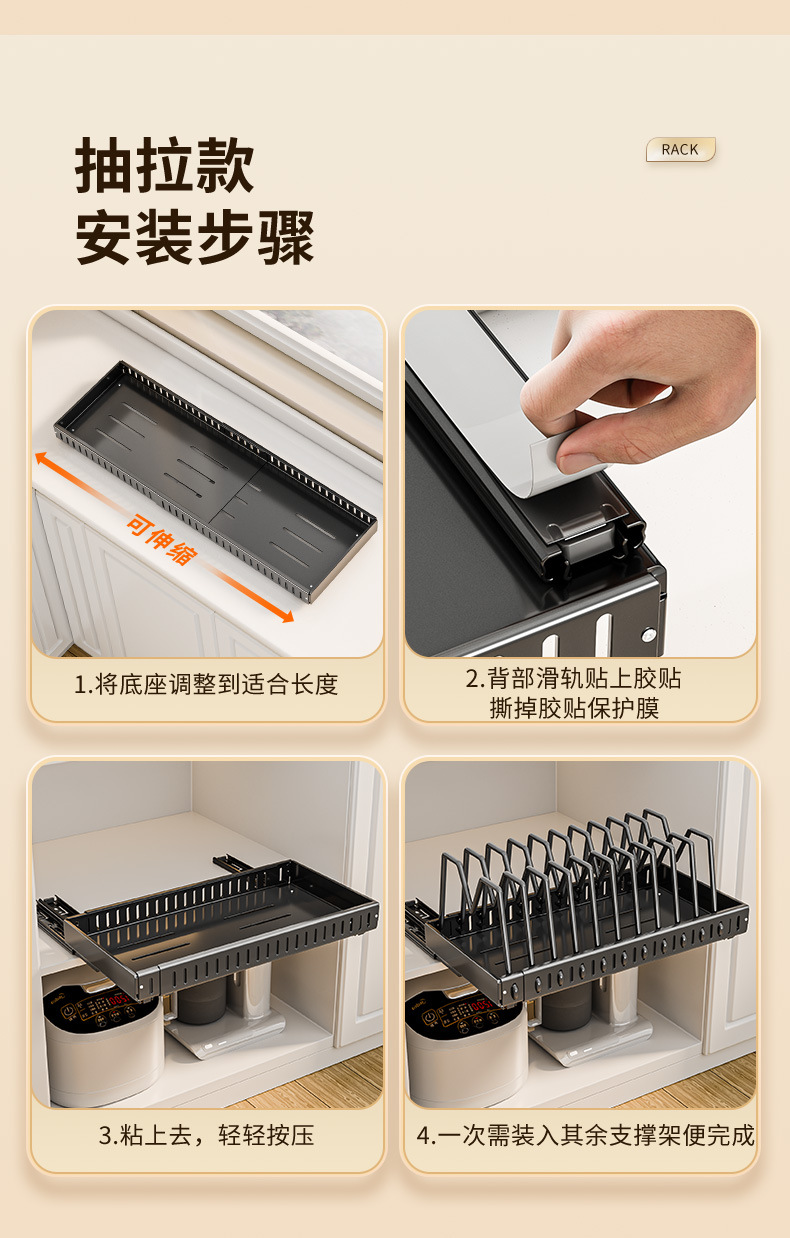 抽拉款
安装步骤

RACK

可伸缩

1.将底座调整到适合长度

2.背部滑轨贴上胶贴
撕掉胶贴保护膜

3.粘上去，轻轻按压

4.一次需装入其余支撑架便完成