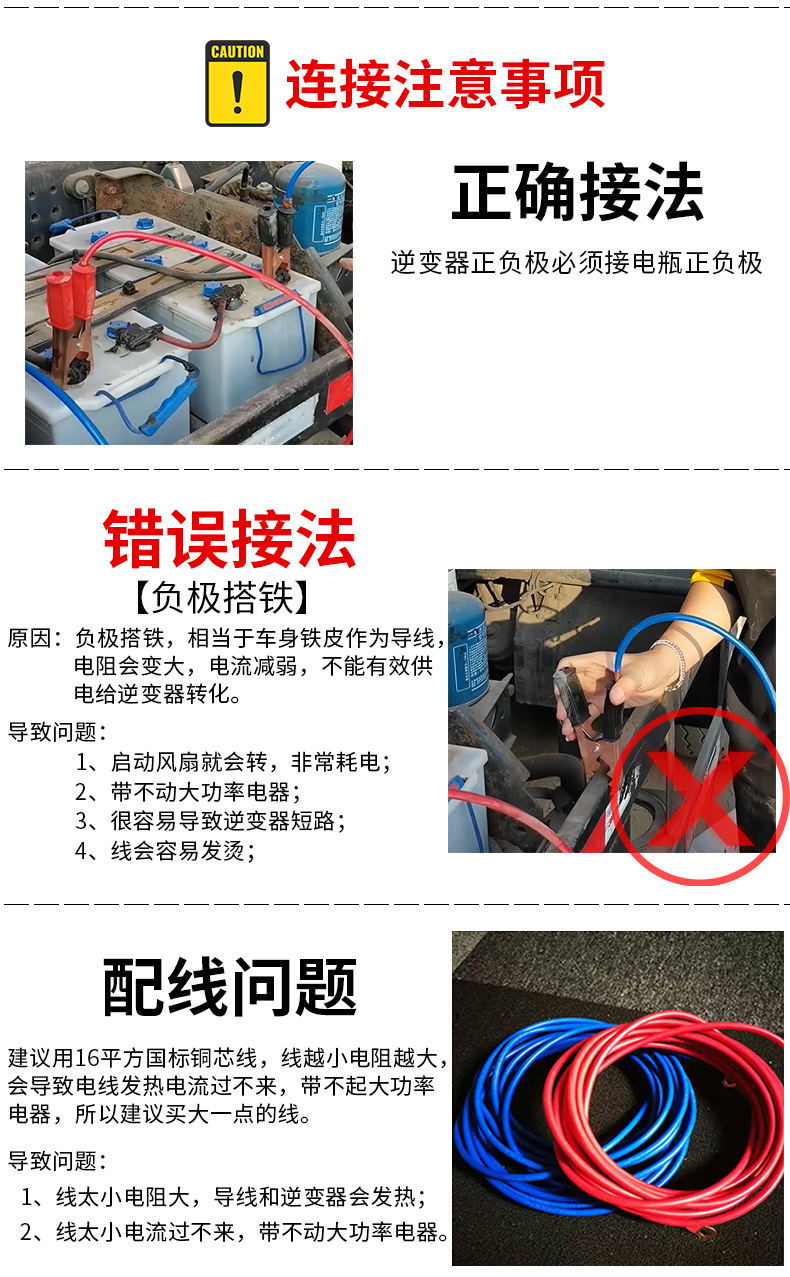 CAUTION

连接注意事项

正确接法

逆变器正负极必须接电瓶正负极

错误接法

【负极搭铁】

原因：负极搭铁，相当于车身铁皮作为导线，电阻会变大，电流减弱，不能有效供电给逆变器转化。

导致问题：
1、启动风扇就会转，非常耗电；
2、带不动大功率电器；
3、很容易导致逆变器短路；
4、线会容易发烫；

配线问题

建议用16平方国标铜芯线，线越小电阻越大，会导致电线发热电流过不来，带不起大功率电器，所以建议买大一点的线。

导致问题：
1、线太小电阻大，导线和逆变器会发热；
2、线太小电流过不来，带不动大功率电器。