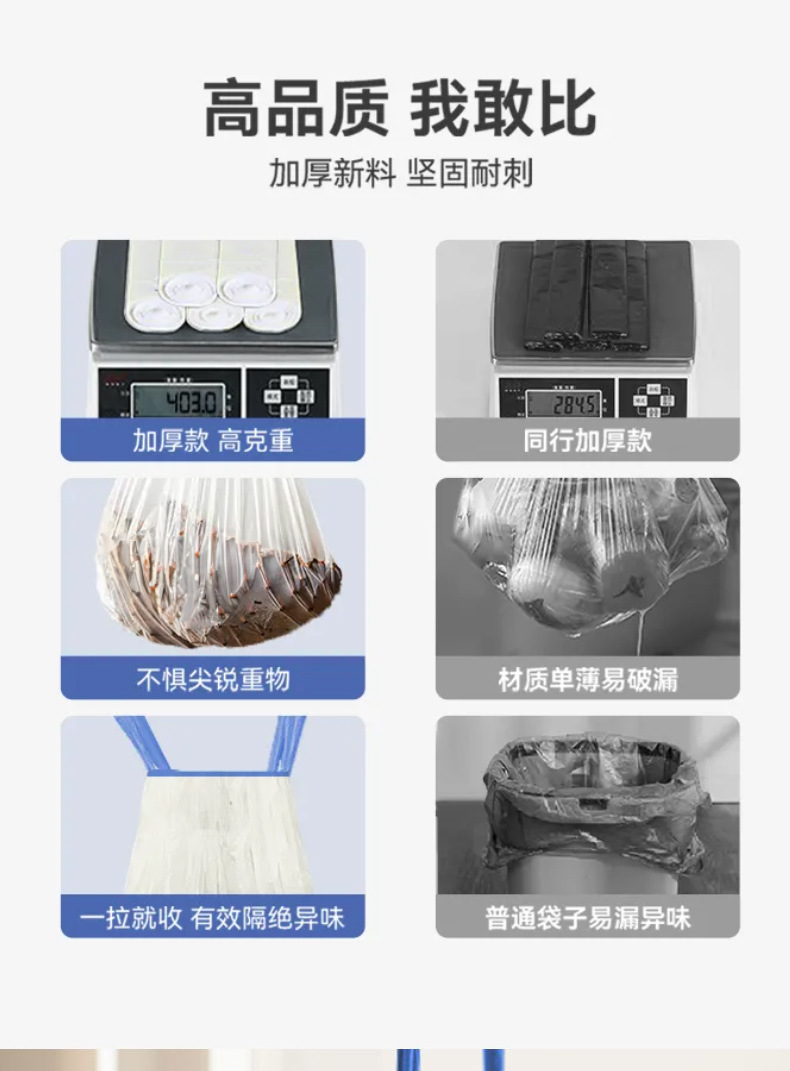 高品质 我敢比

加厚新料 坚固耐刺

403.0

加厚款 高克重

284.5

同行加厚款

不惧尖锐重物

材质单薄易破漏

一拉就收 有效隔绝异味

普通袋子易漏异味