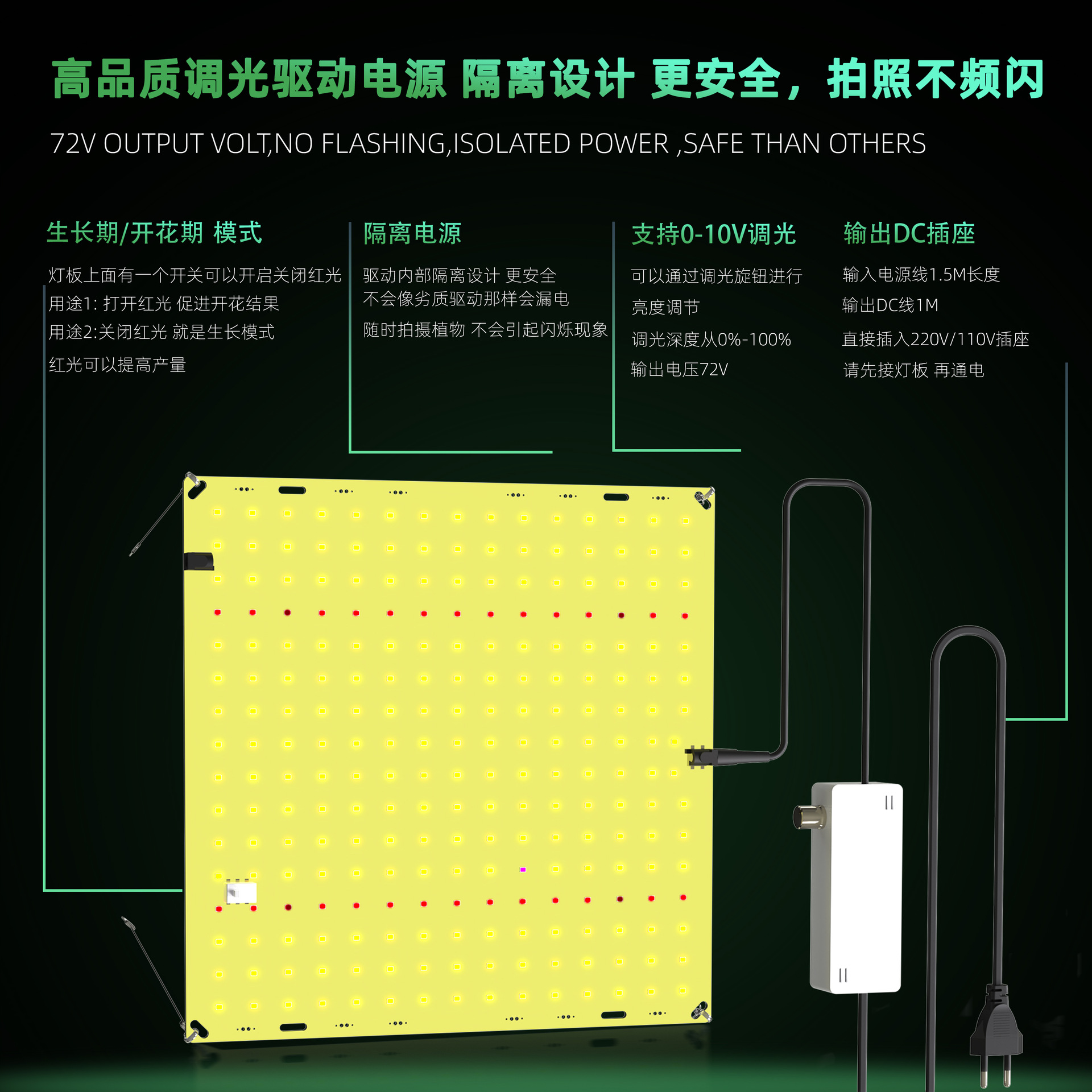 高品质调光驱动电源 隔离设计 更安全，拍照不频闪

72V OUTPUT VOLT,NO FLASHING,ISOLATED POWER ,SAFE THAN OTHERS

生长期/开花期 模式

灯板上面有一个开关可以开启关闭红光

用途1: 打开红光 促进开花结果

用途2:关闭红光 就是生长模式

红光可以提高产量

隔离电源

驱动内部隔离设计 更安全
不会像劣质驱动那样会漏电

随时拍摄植物 不会引起闪烁现象

支持0-10V调光

可以通过调光旋钮进行

亮度调节

调光深度从0%-100%

输出电压72V

输出DC插座

输入电源线1.5M长度

输出DC线1M

直接插入220V/110V插座

请先接灯板 再通电