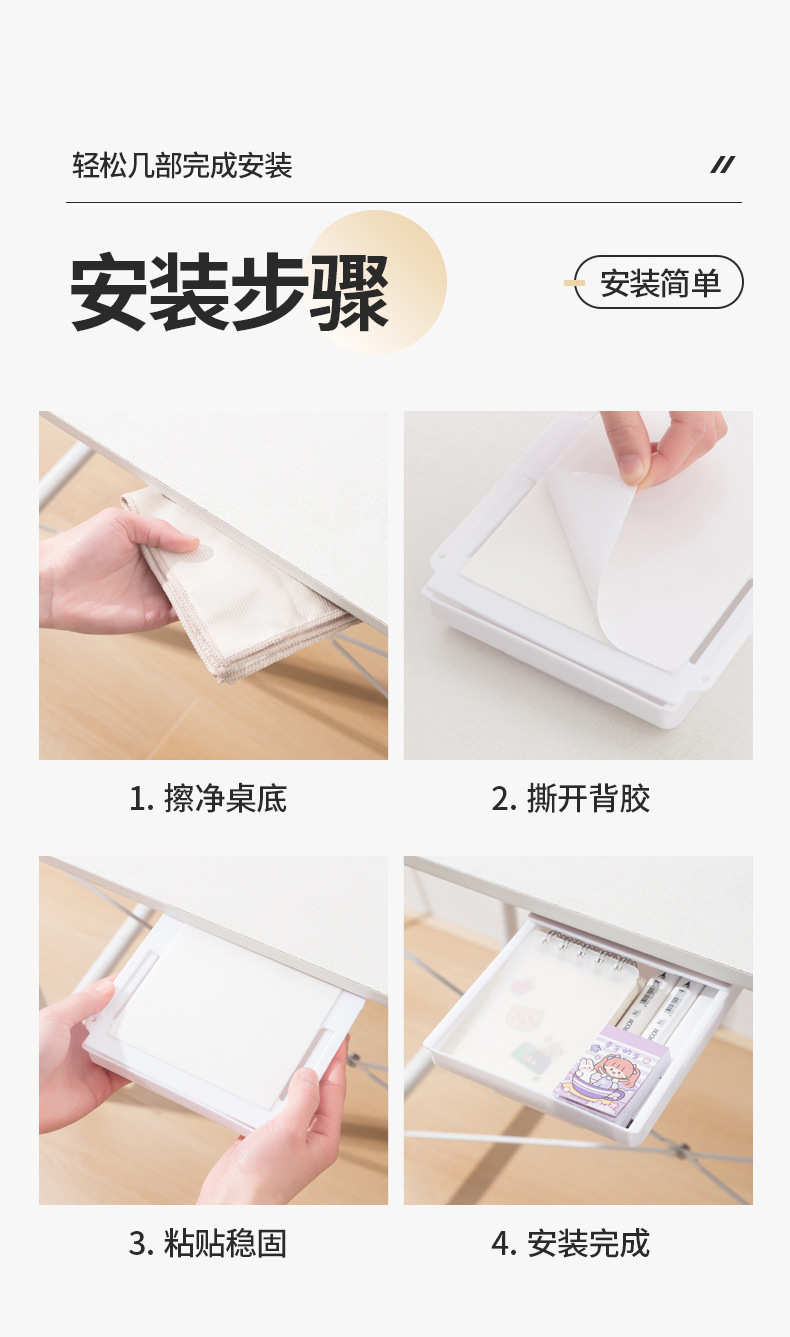 轻松几部完成安装

//

安装步骤

安装简单

1. 擦净桌底

2. 撕开背胶

3. 粘贴稳固

4. 安装完成