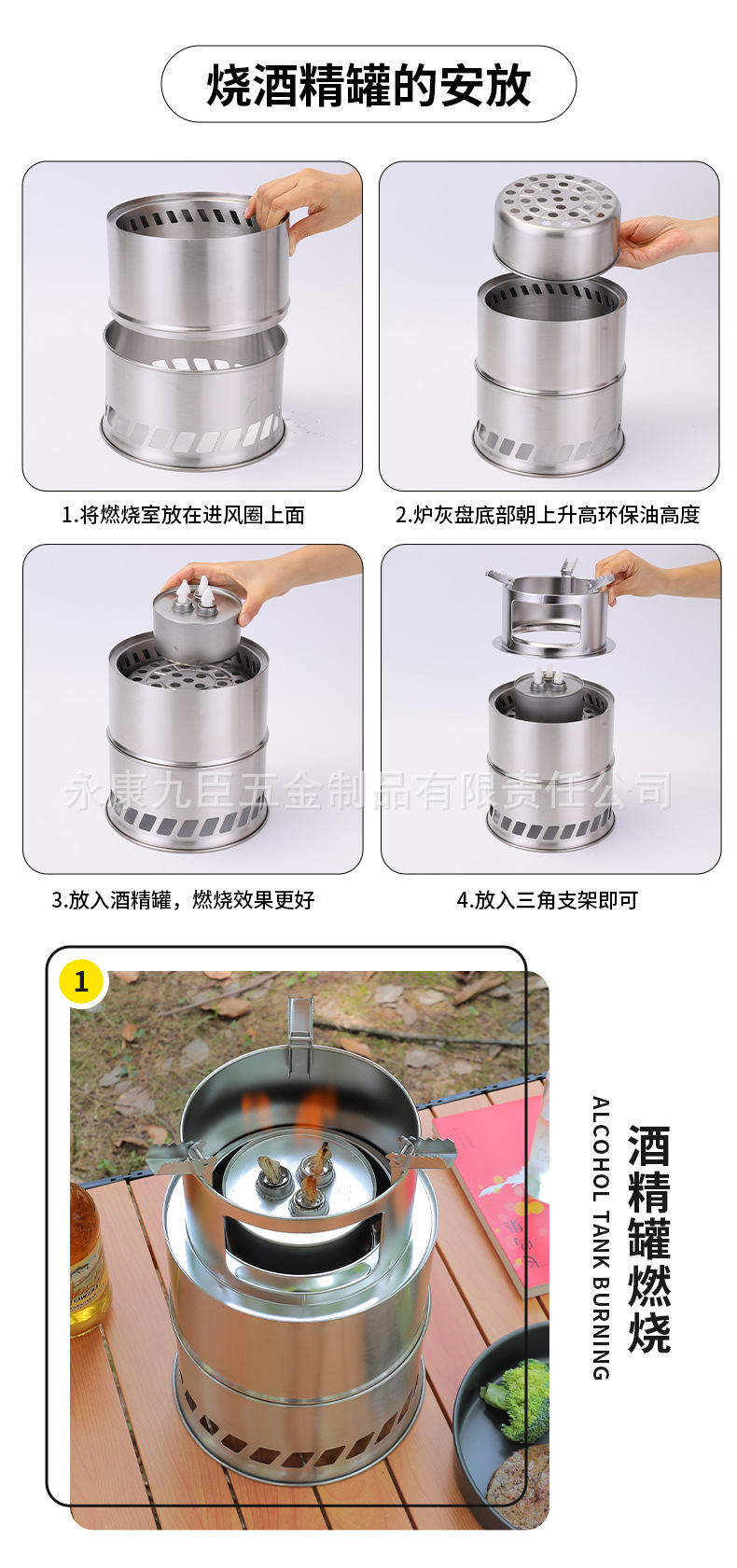 烧酒精罐的安放

1.将燃烧室放在进风圈上面

2.炉灰盘底部朝上升高环保油高度

永康九臣五金制品有限责任公司

3.放入酒精罐，燃烧效果更好

4.放入三角支架即可

1

酒精罐燃烧

ALCOHOL TANK BURNING