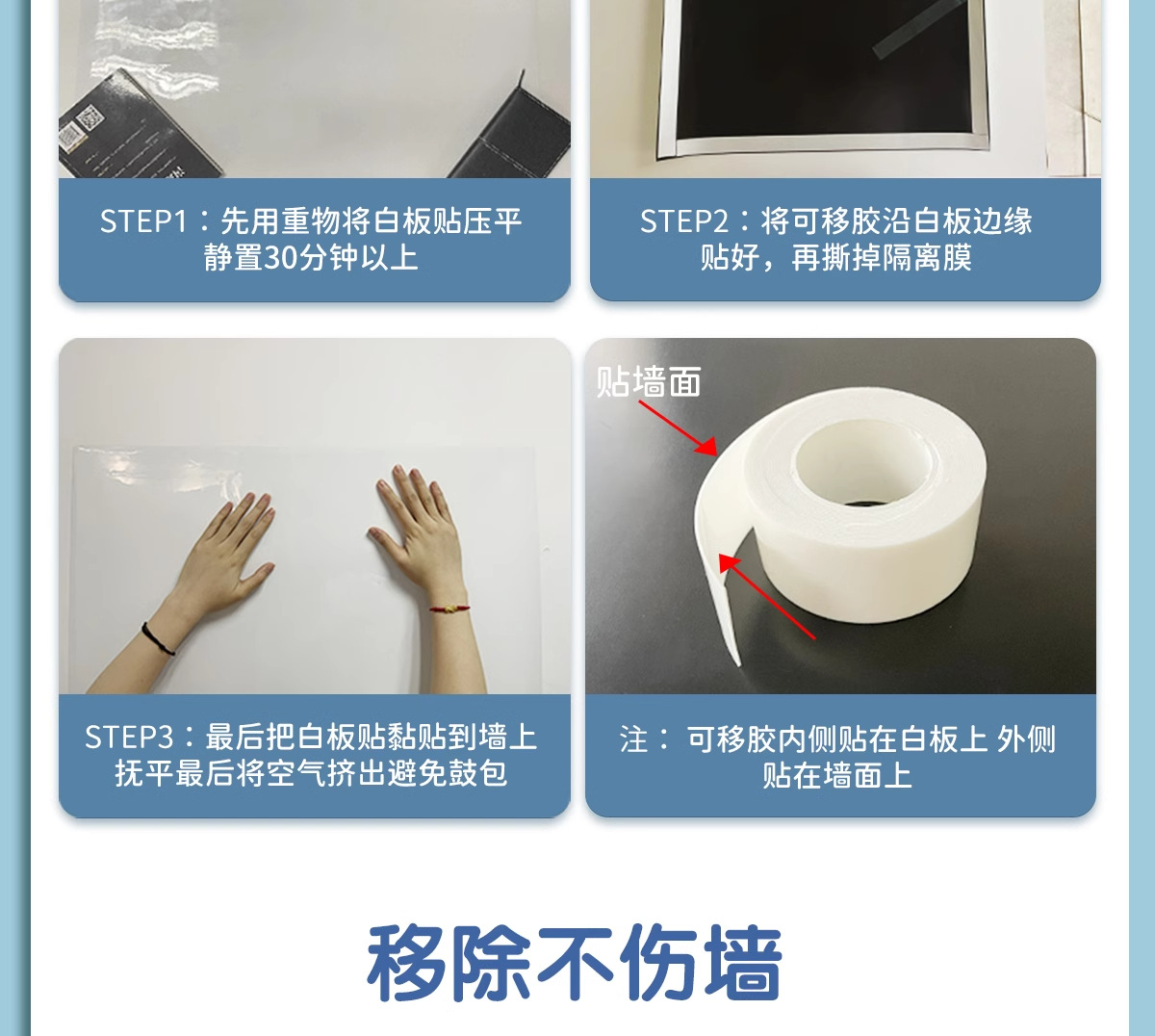 STEP1：先用重物将白板贴压平
静置30分钟以上

STEP2：将可移胶沿白板边缘
贴好，再撕掉隔离膜

STEP3：最后把白板贴黏贴到墙上
抚平最后将空气挤出避免鼓包

贴墙面

注： 可移胶内侧贴在白板上 外侧
贴在墙面上

移除不伤墙