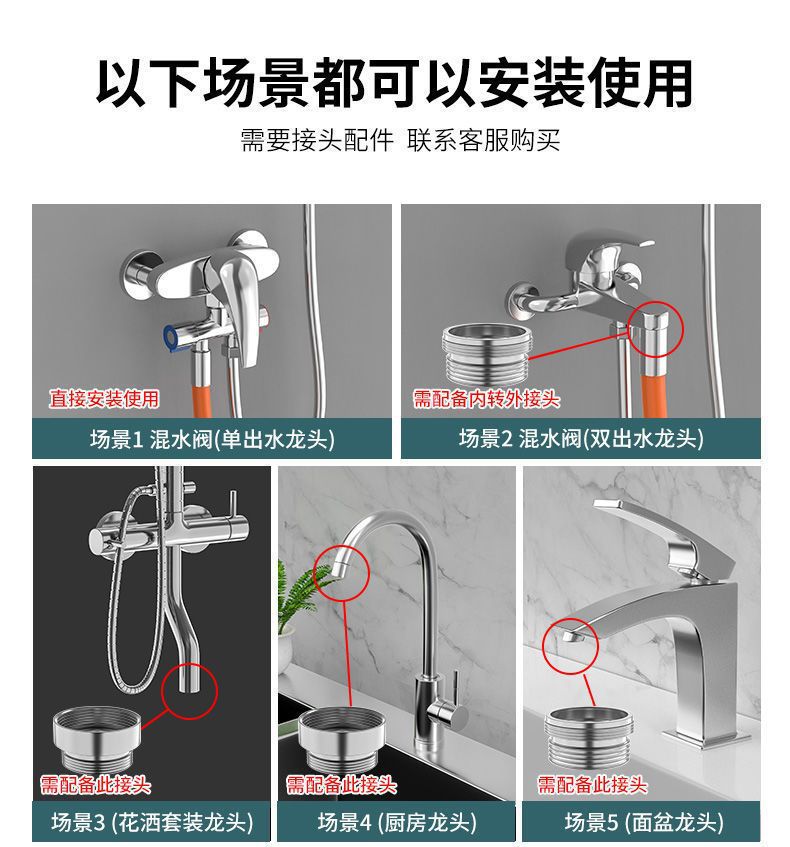 以下场景都可以安装使用

需要接头配件 联系客服购买

直接安装使用

场景1 混水阀(单出水龙头)

需配备内转外接头

场景2 混水阀(双出水龙头)

需配备此接头

场景3 (花洒套装龙头)

需配备此接头

场景4 (厨房龙头)

需配备此接头

场景5 (面盆龙头)