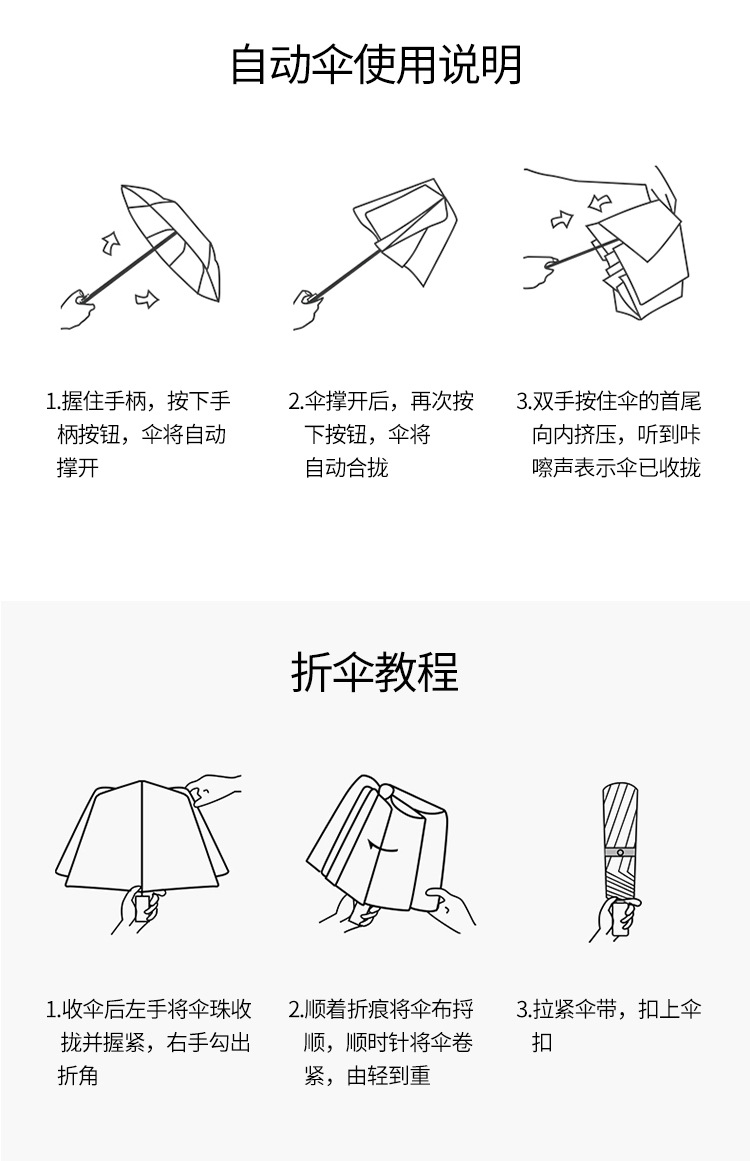 自动伞使用说明

1.握住手柄，按下手柄按钮，伞将自动撑开

2.伞撑开后，再次按下按钮，伞将自动合拢

3.双手按住伞的首尾向内挤压，听到咔嚓声表示伞已收拢

折伞教程

1.收伞后左手将伞珠收拢并握紧，右手勾出折角

2.顺着折痕将伞布捋顺，顺时针将伞卷紧，由轻到重

3.拉紧伞带，扣上伞扣