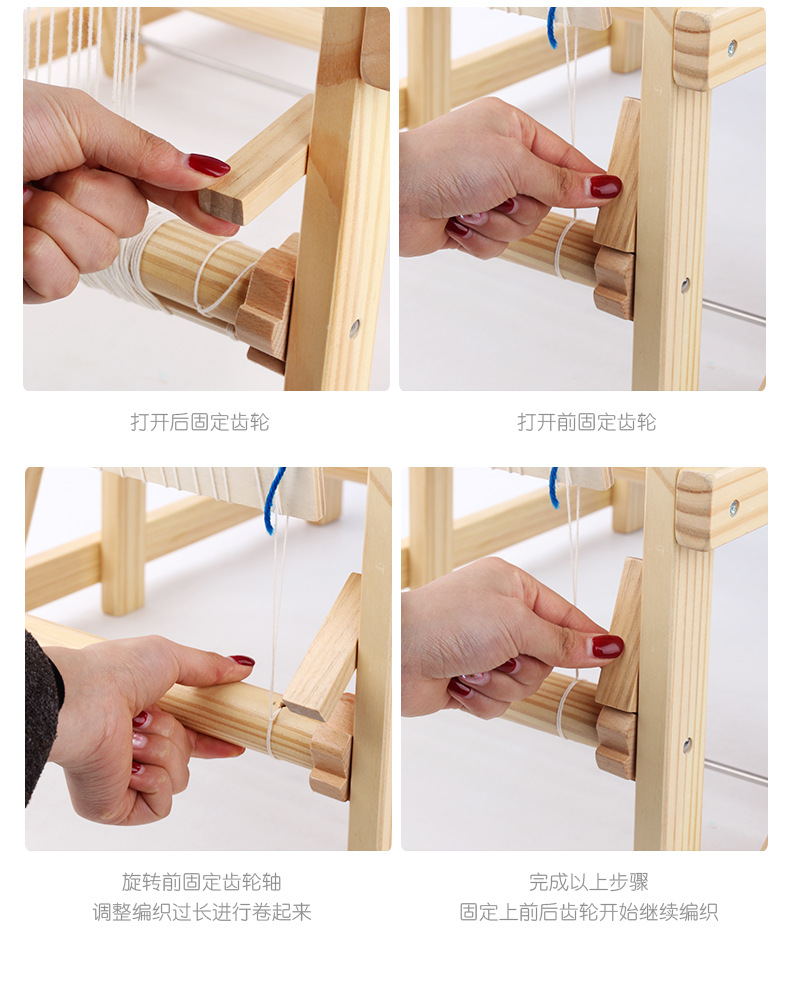 打开后固定齿轮

打开前固定齿轮

旋转前固定齿轮轴
调整编织过长进行卷起来

完成以上步骤
固定上前后齿轮开始继续编织