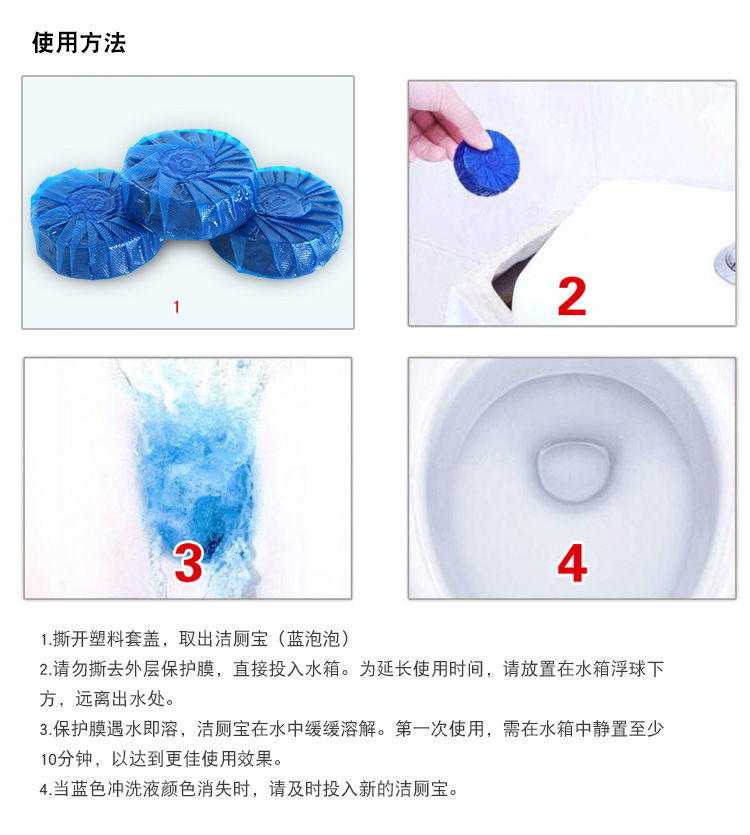 使用方法

1

2

3

4

1.撕开塑料套盖，取出洁厕宝（蓝泡泡）
2.请勿撕去外层保护膜，直接投入水箱。为延长使用时间，请放置在水箱浮球下方，远离出水处。
3.保护膜遇水即溶，洁厕宝在水中缓缓溶解。第一次使用，需在水箱中静置至少10分钟，以达到更佳使用效果。
4.当蓝色冲洗液颜色消失时，请及时投入新的洁厕宝。